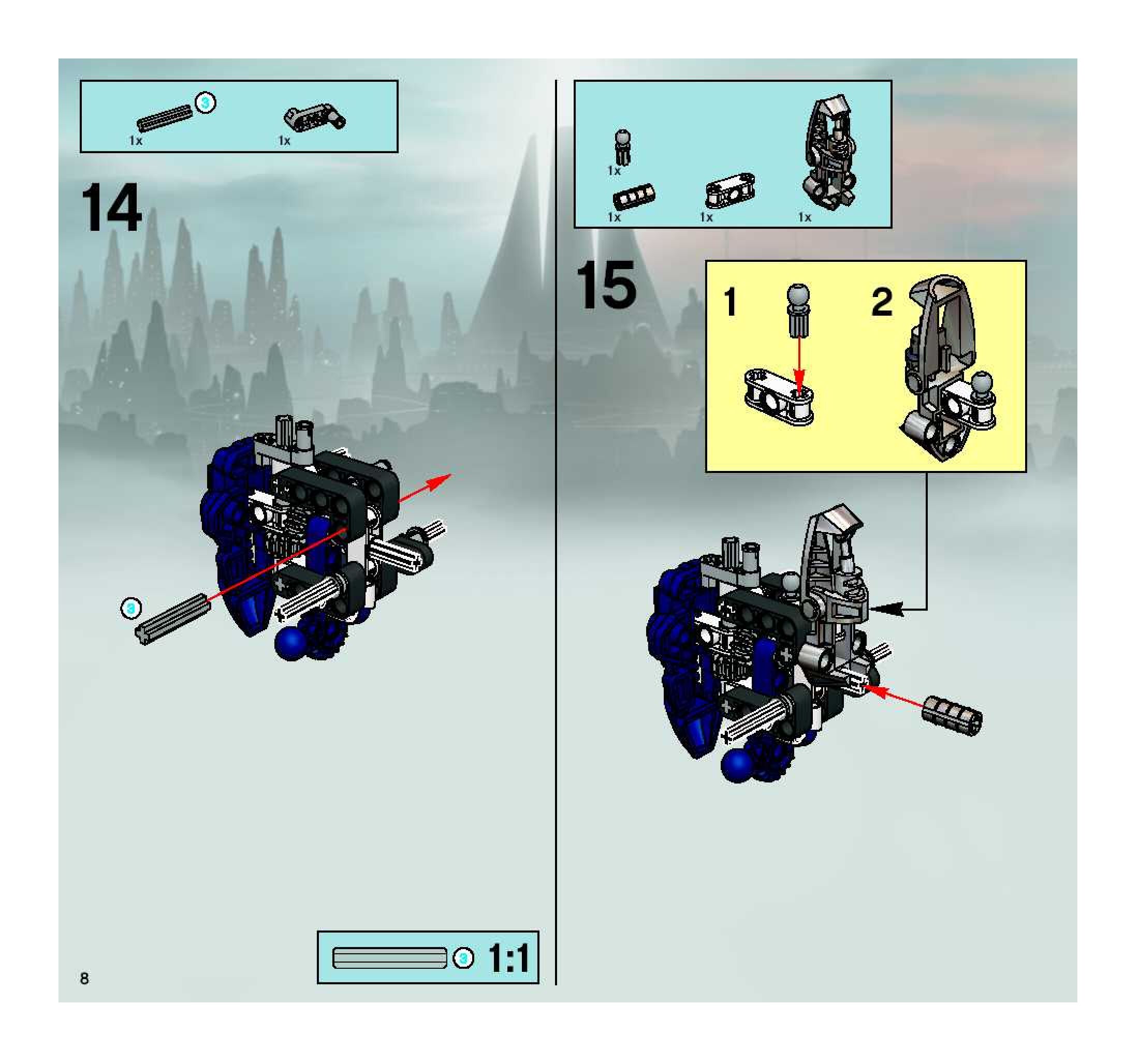 3
1x
1x

14

3

3 1:1

8

1x
1x
1x
1x

15

1

2