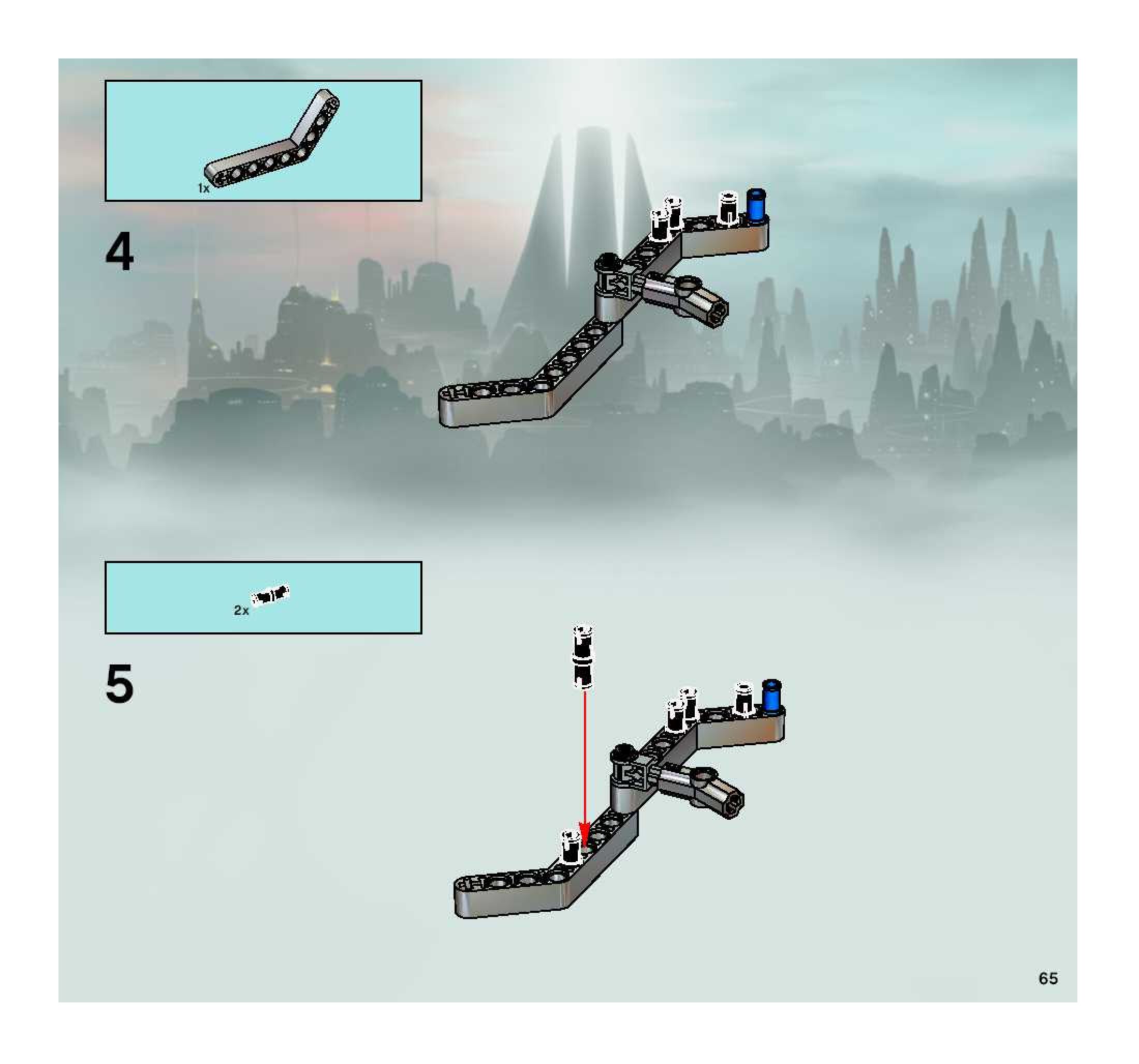 1x

4

2x

5

65