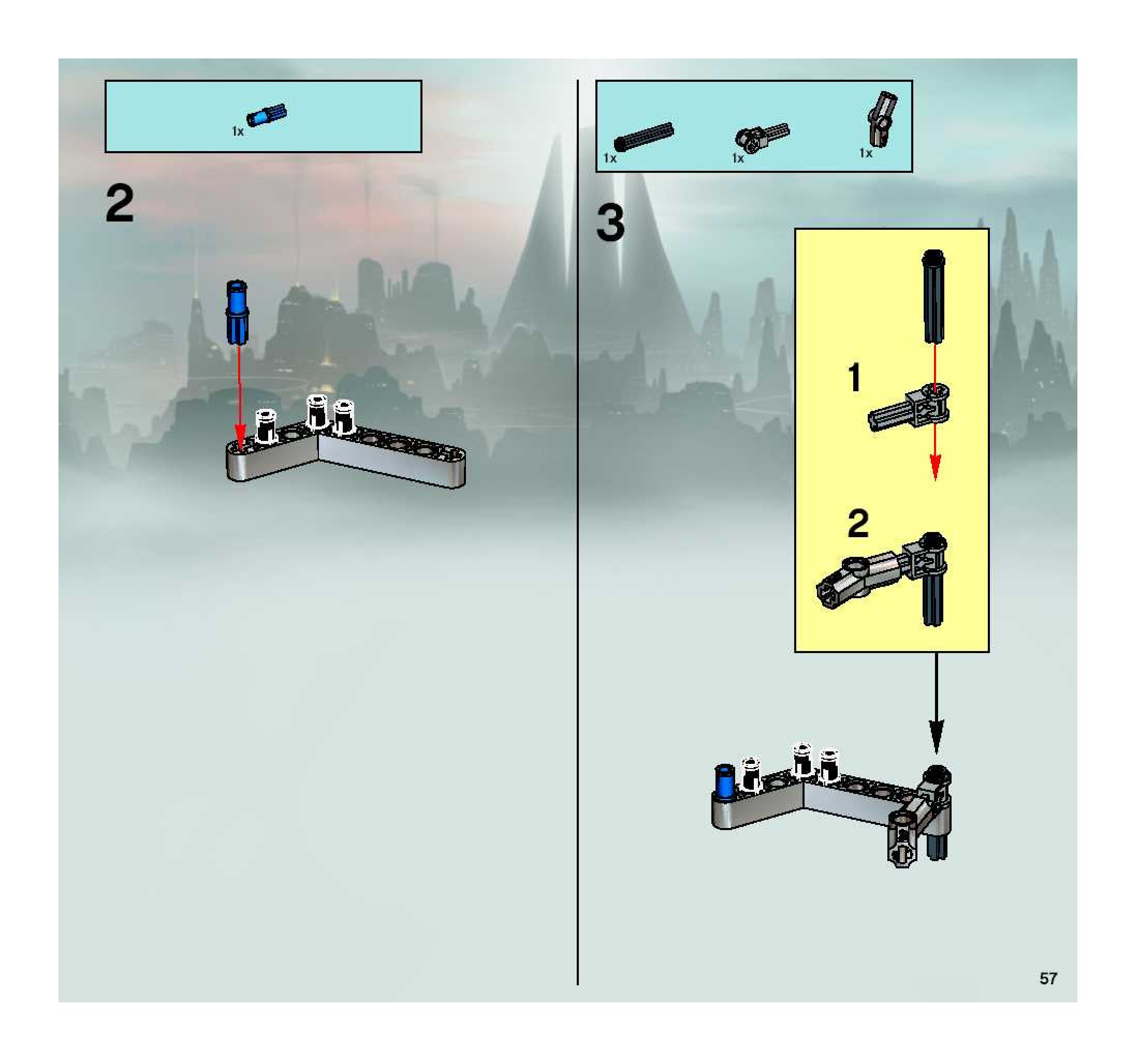 1x

2

1x

1x

1x

3

1

2

57