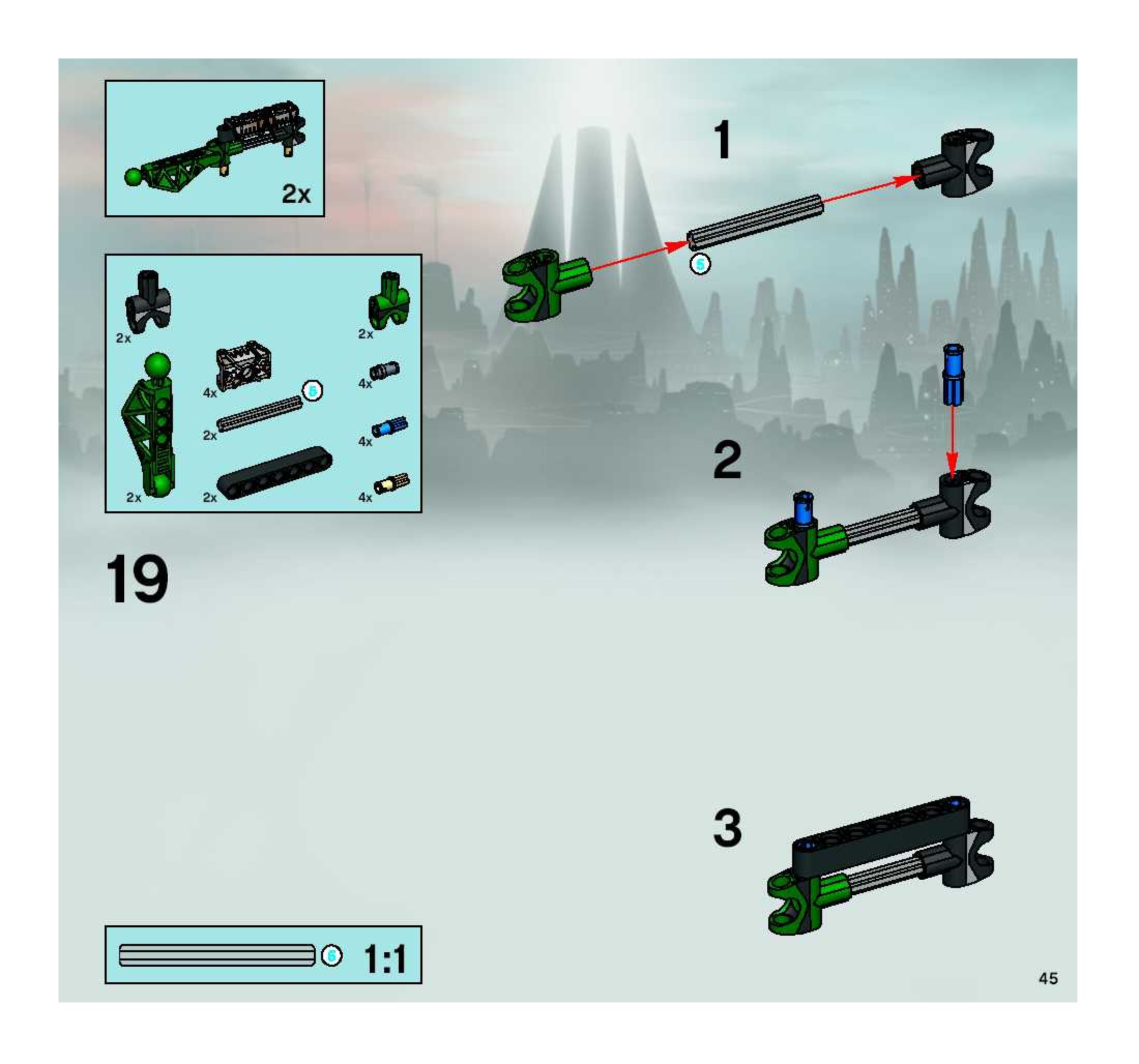 2x

2x

2x

4x

6

4x

2x

4x

2x

2x

4x

19

1

6

2

3

6

1:1

45