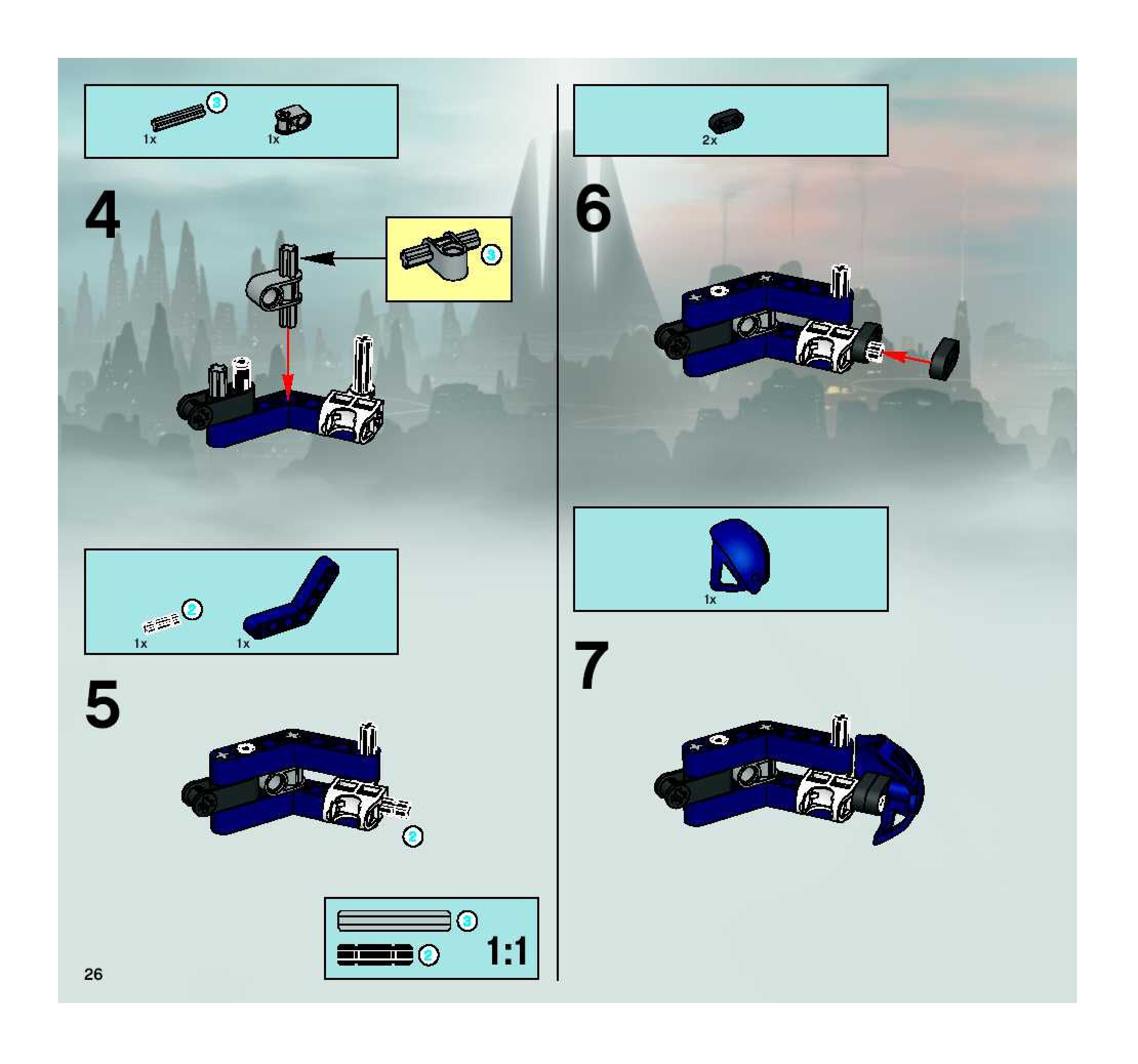 3
1x
1x

4

3

2
1x
1x

5

2

3
2
1:1

26

2x

6

1x

7