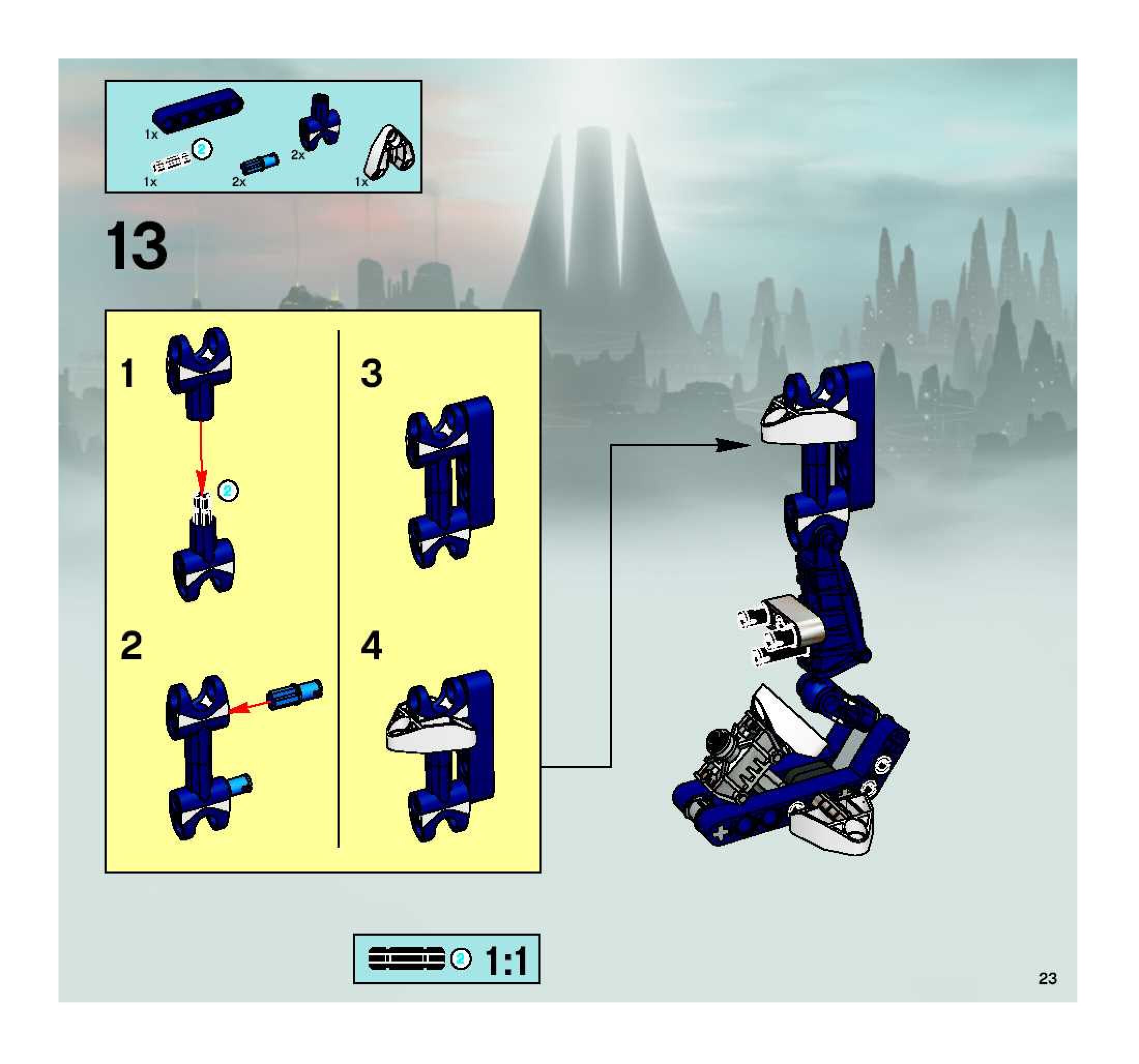 1x
2x
1x
2
2x
1x

13

1

2

2

3

4

2 1:1

23