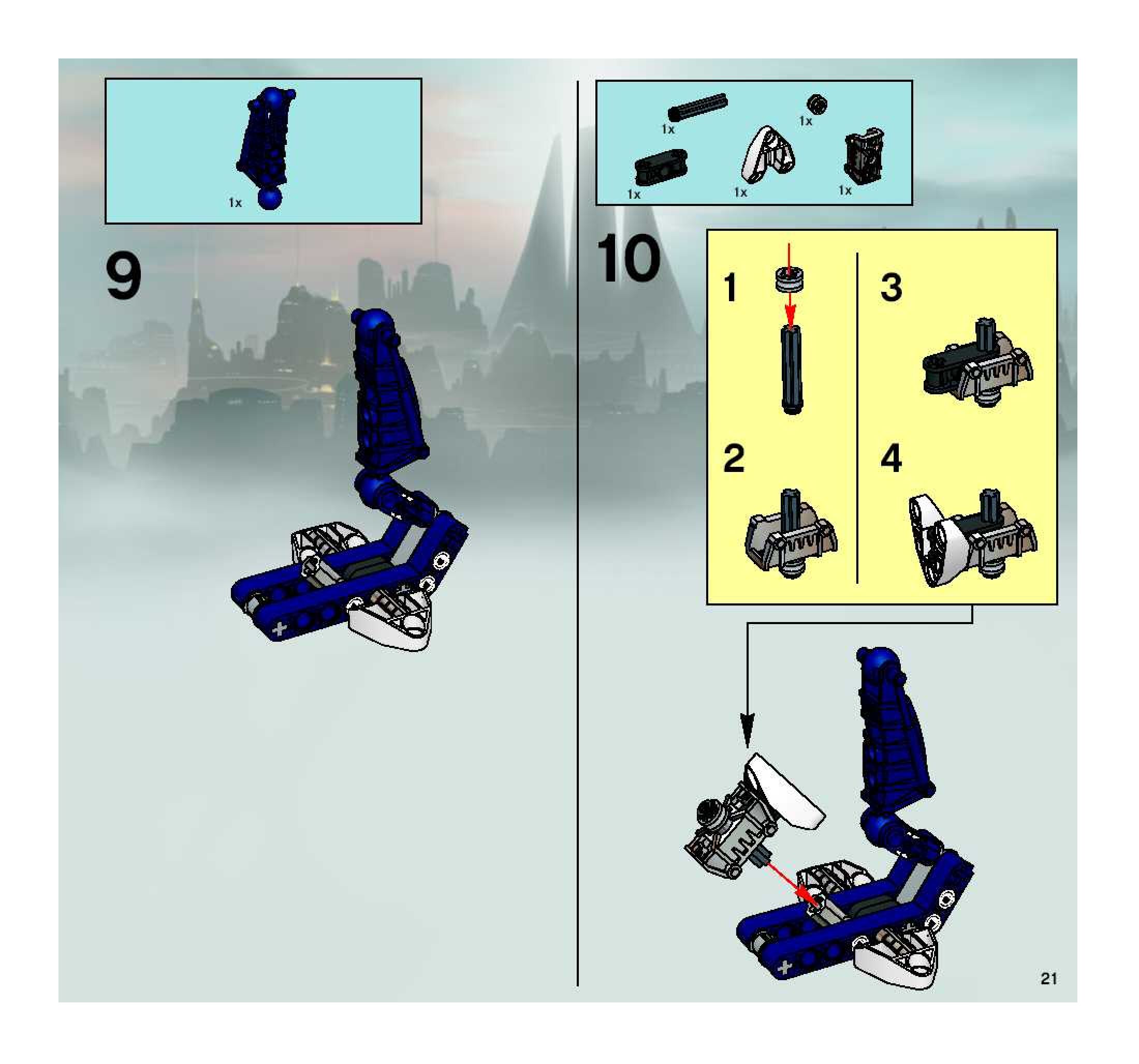 1x

9

1x
1x
1x
1x
1x

10

1

2

3

4

21