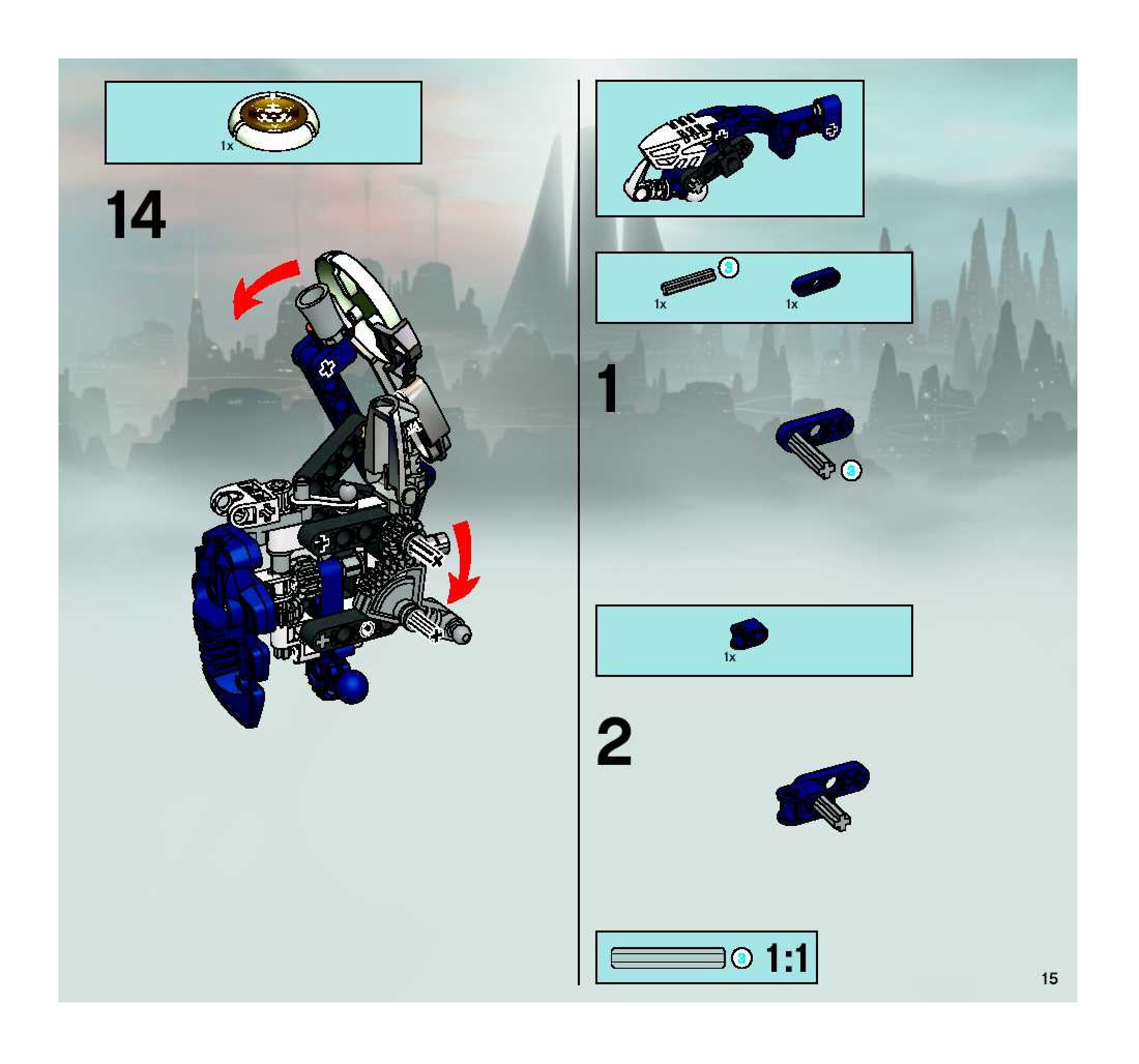 1x

14

3
1x
1x

1

3

1x

2

3 1:1

15