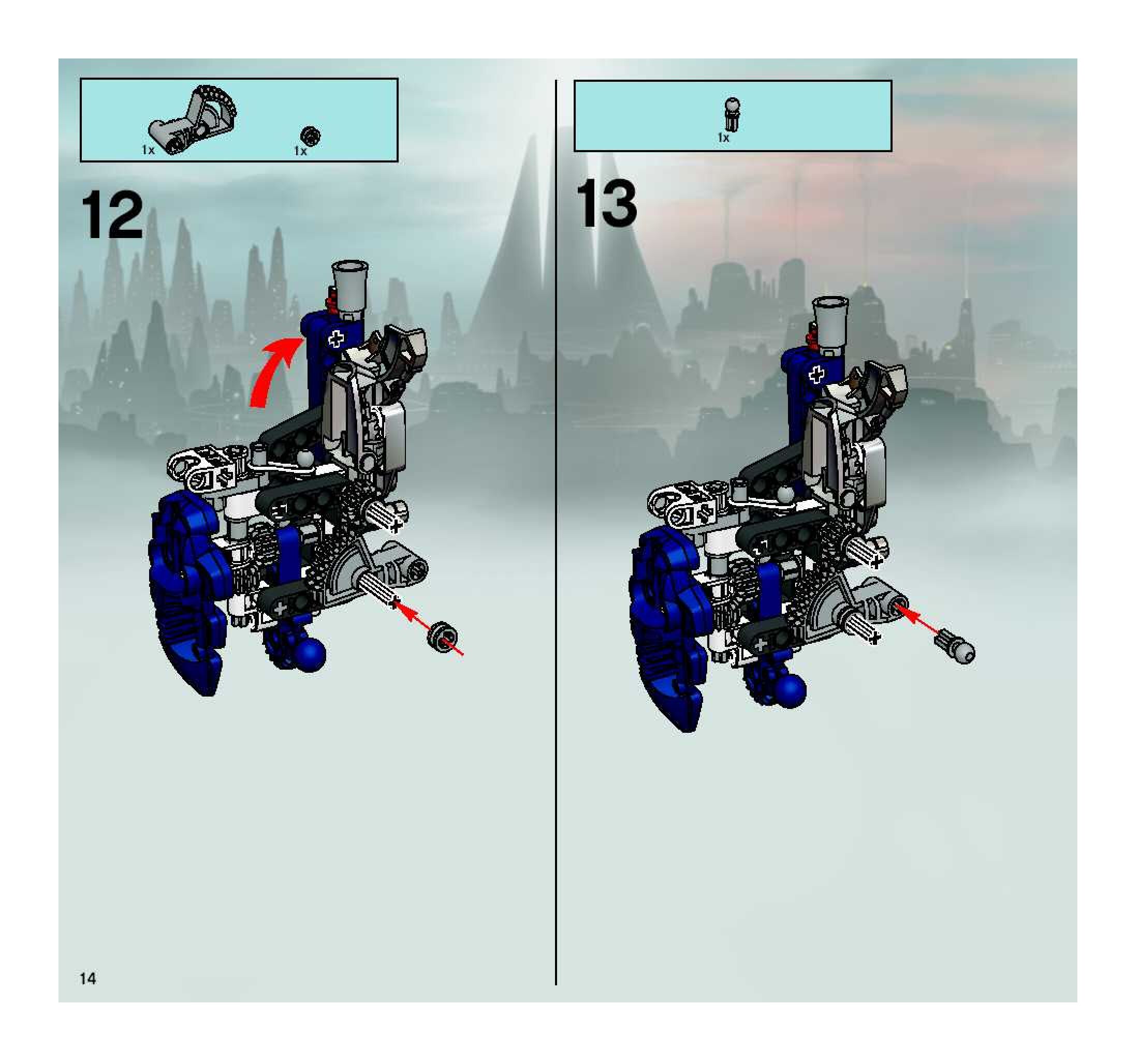 1x

1x

12

1x

13

14