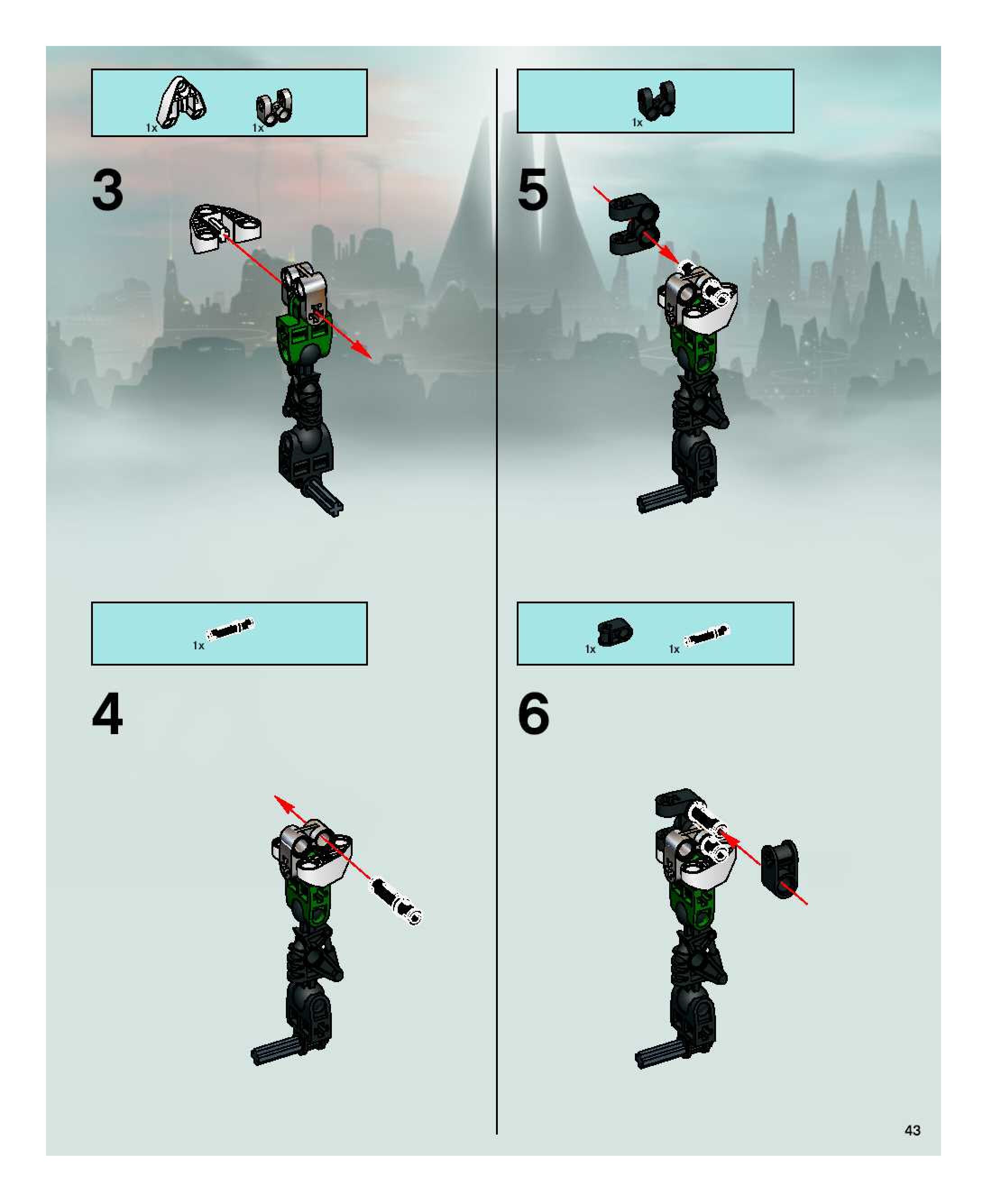 1x 1x

3

1x

4

1x

5

1x 1x

6

43