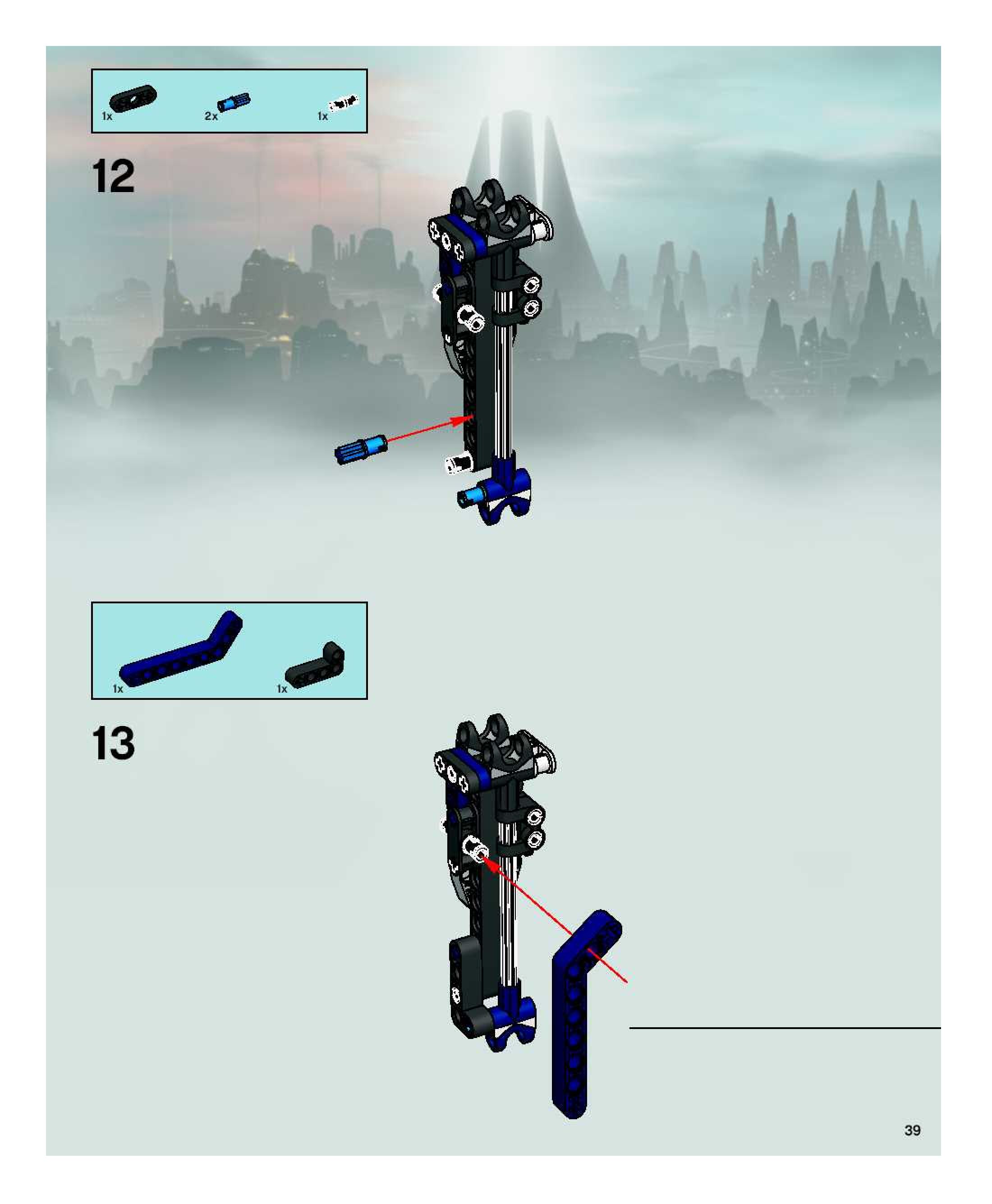 1x 2x 1x

12

1x 1x

13

39