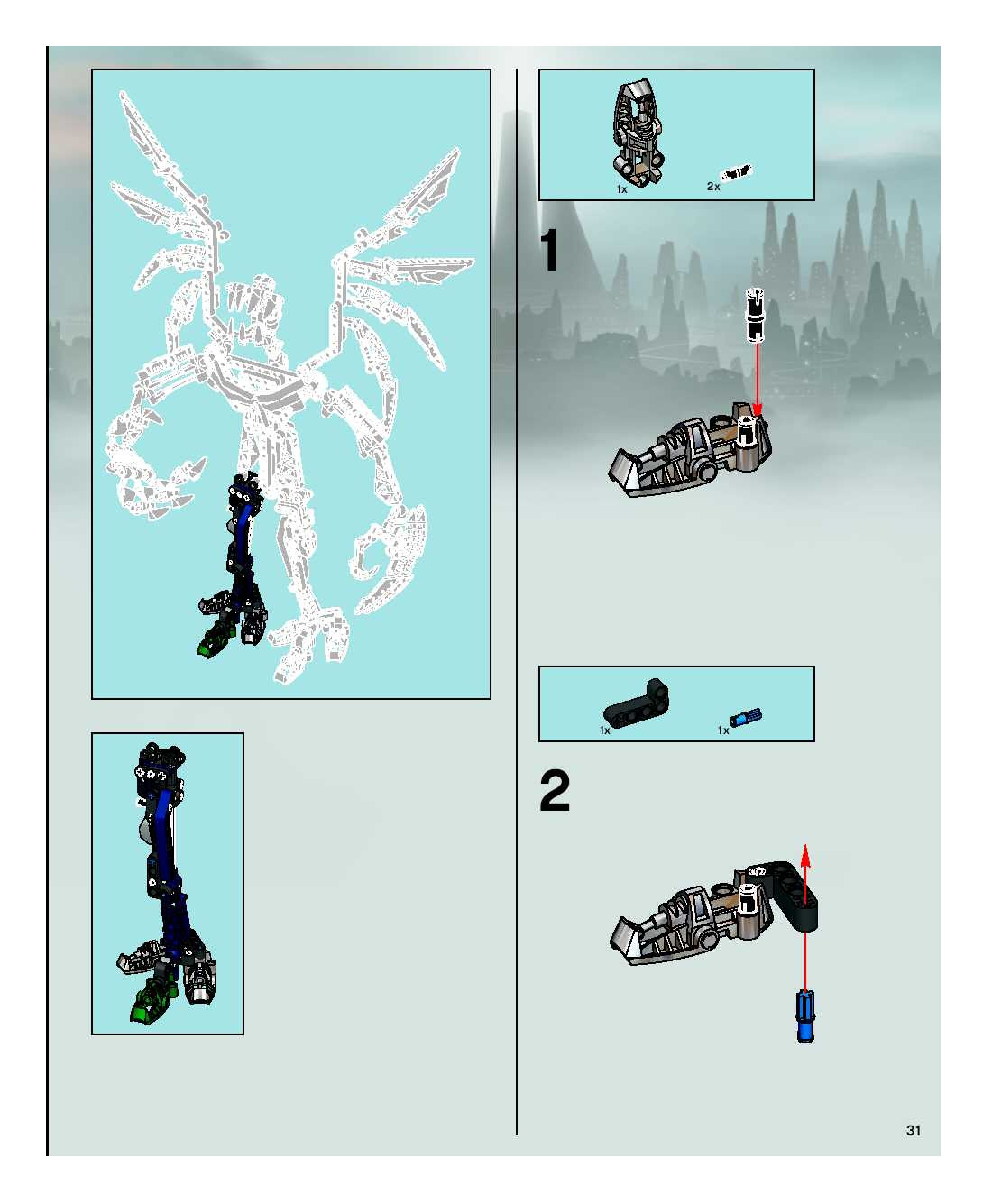 1x
2x

1

1x
1x

2

31