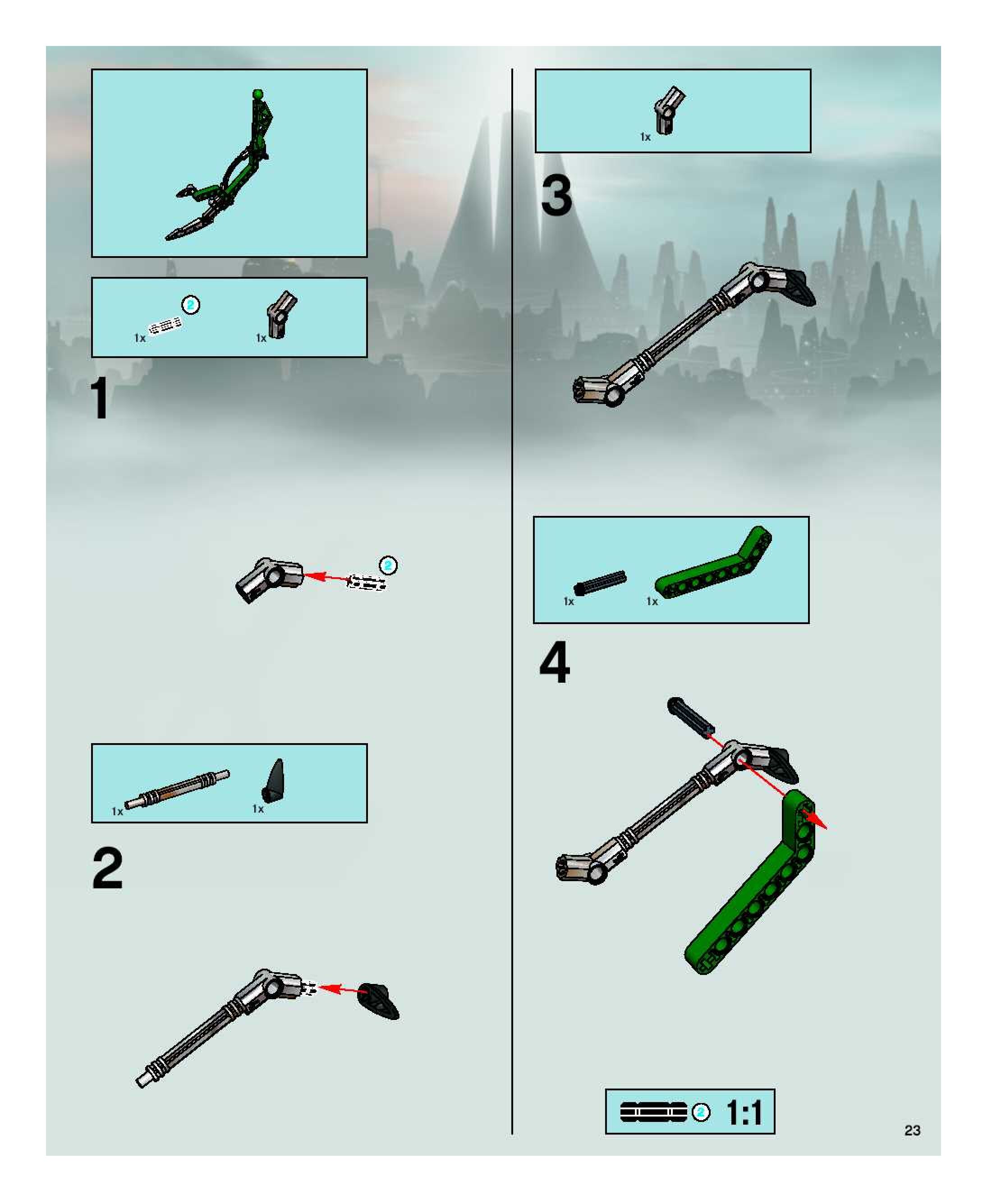 2
1x
1x

1

2

1x
1x

2

1x

3

1x
1x

4

2 1:1

23