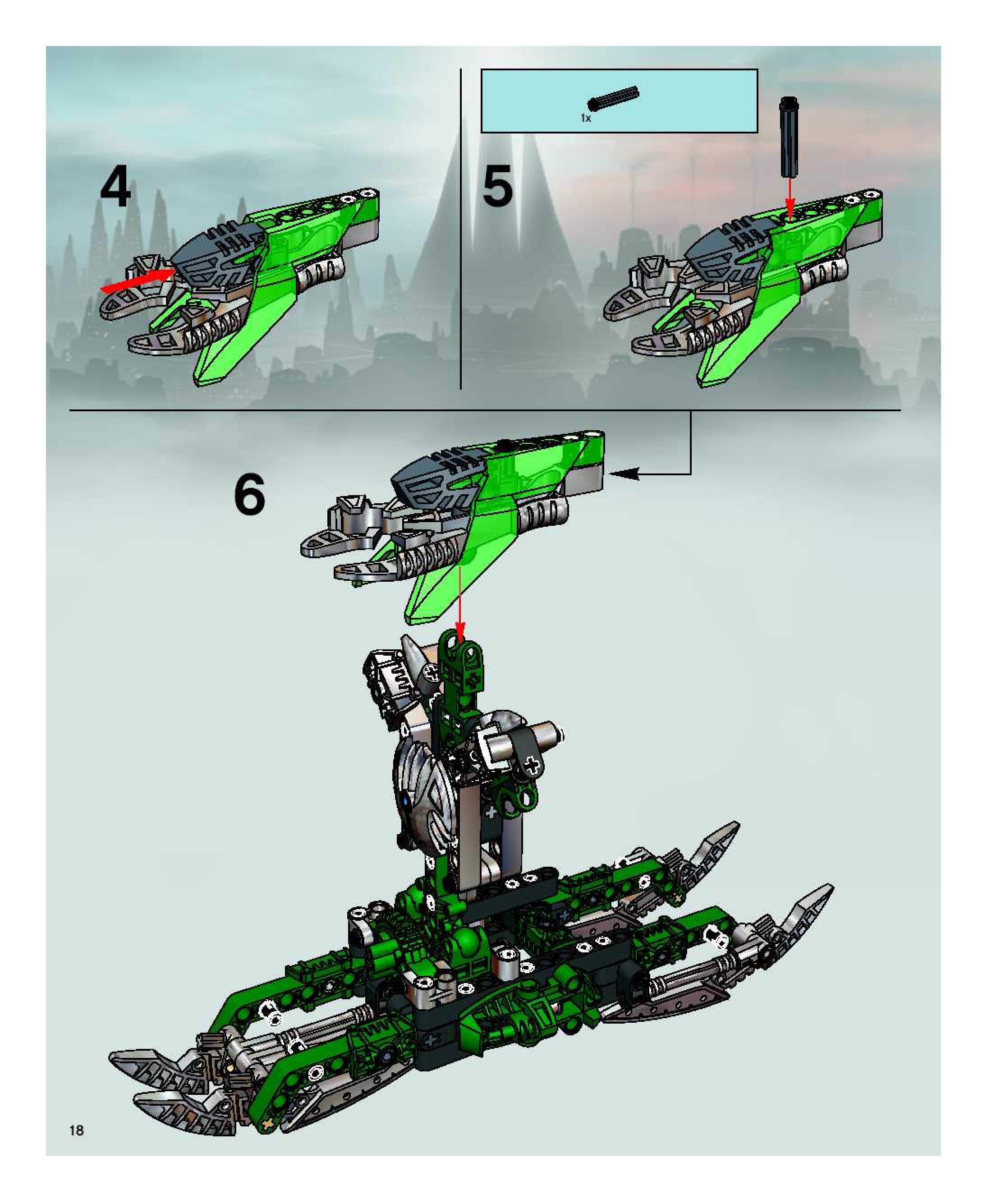 4

1x

5

6

18