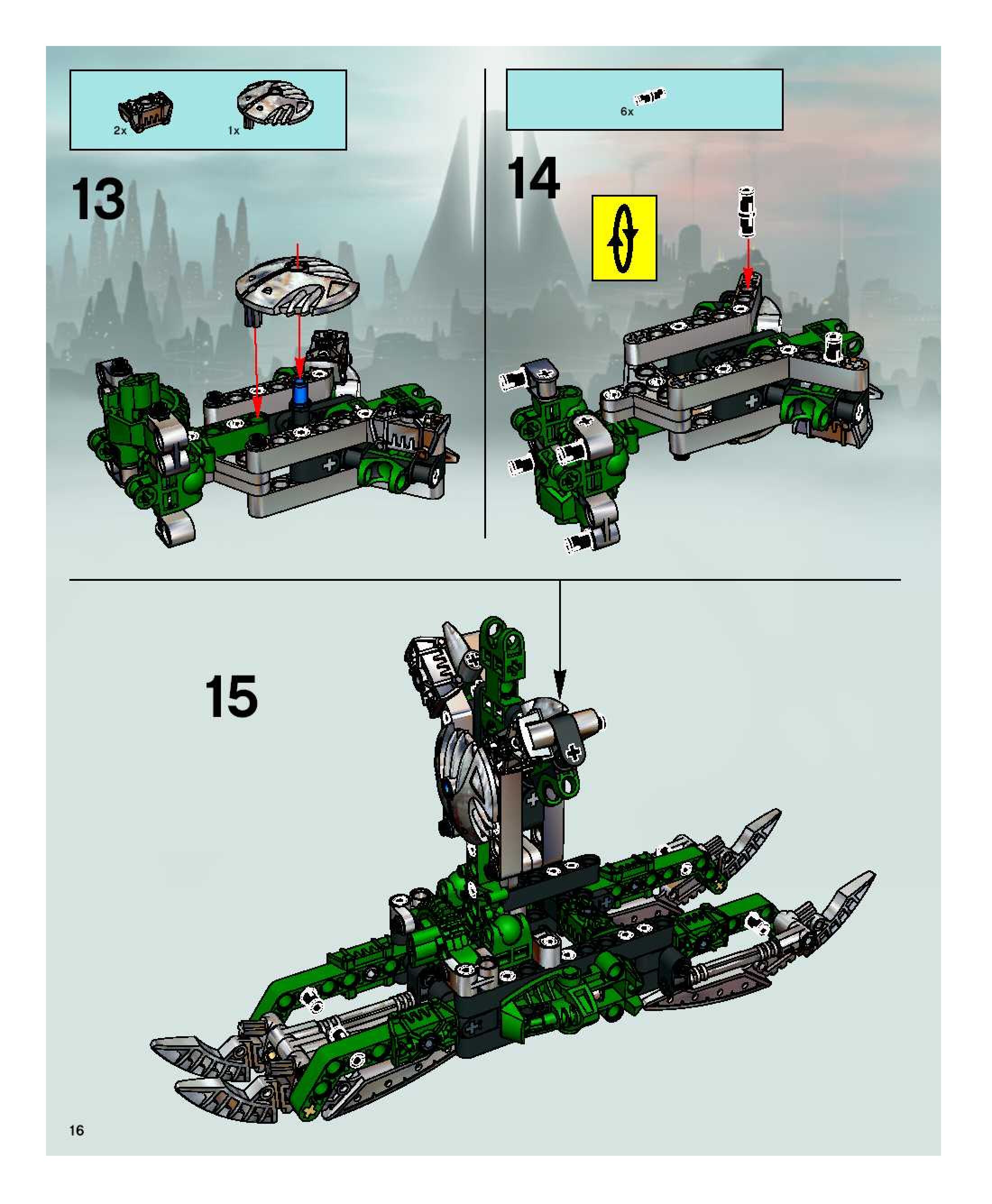 2x
1x

13

6x

14

15

16