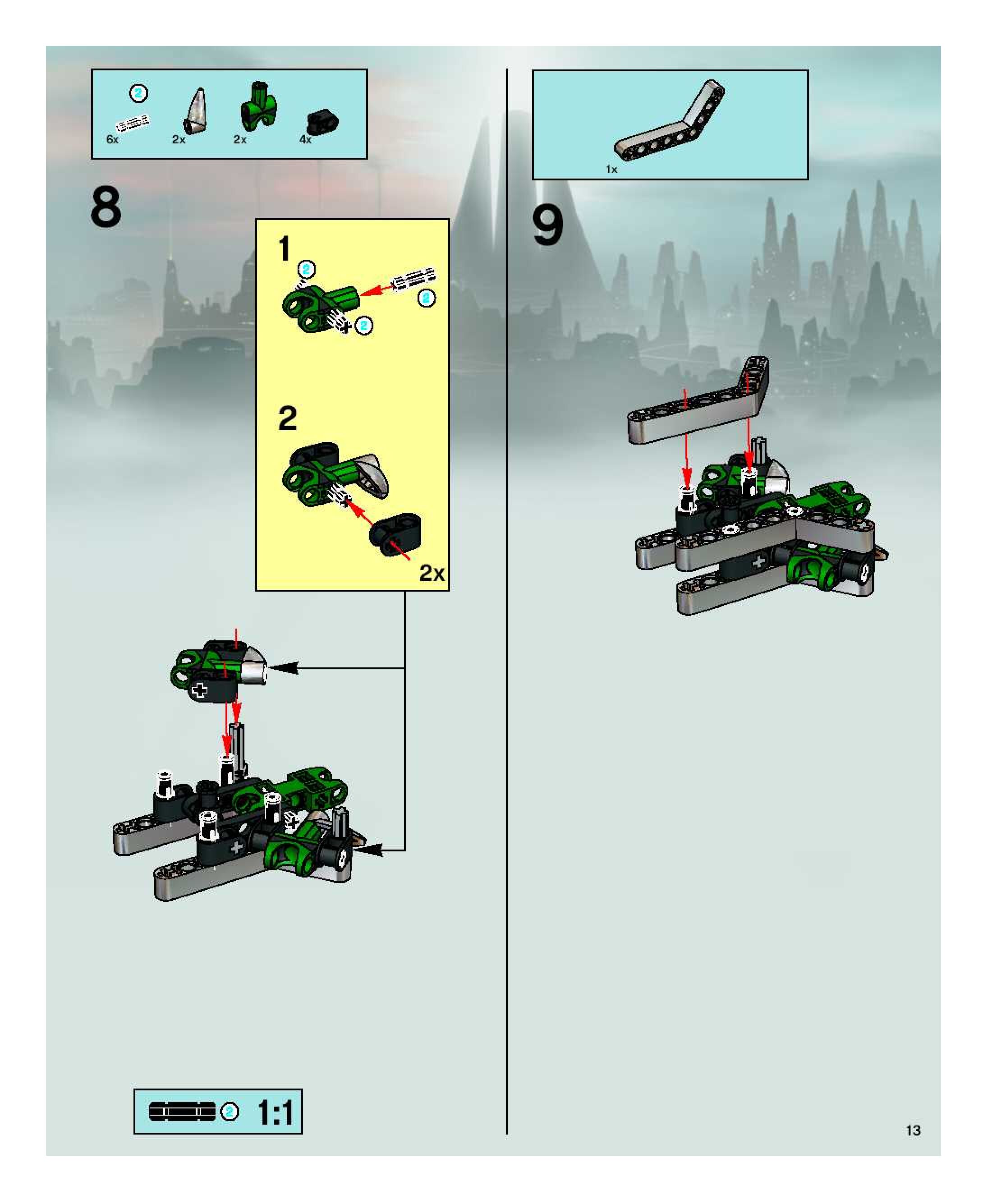 2
6x 2x 2x 4x

8

1
2
2
2

2

2x

2 1:1

1x

9

13