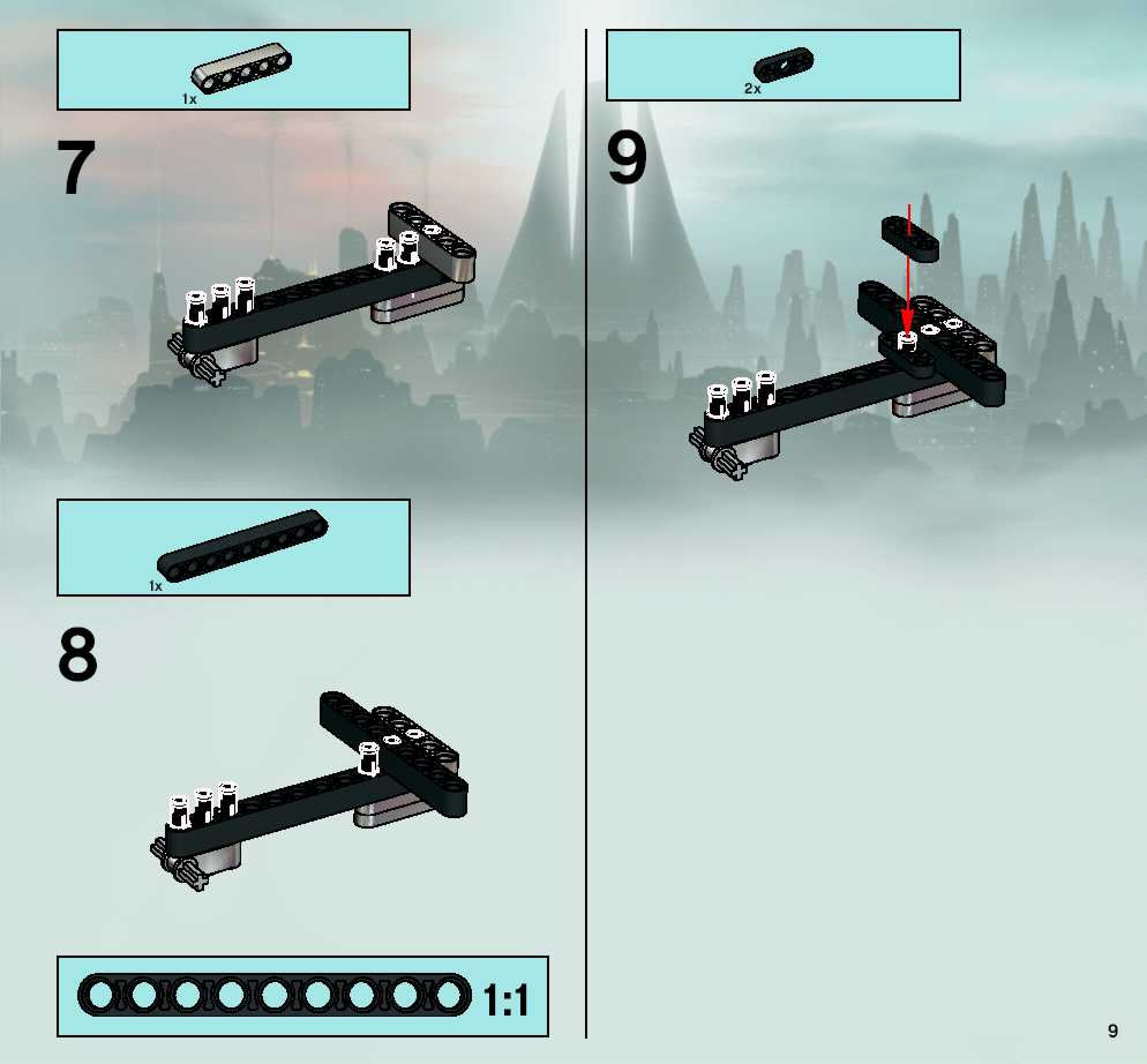 1x

7

1x

8

1:1

2x

9

9