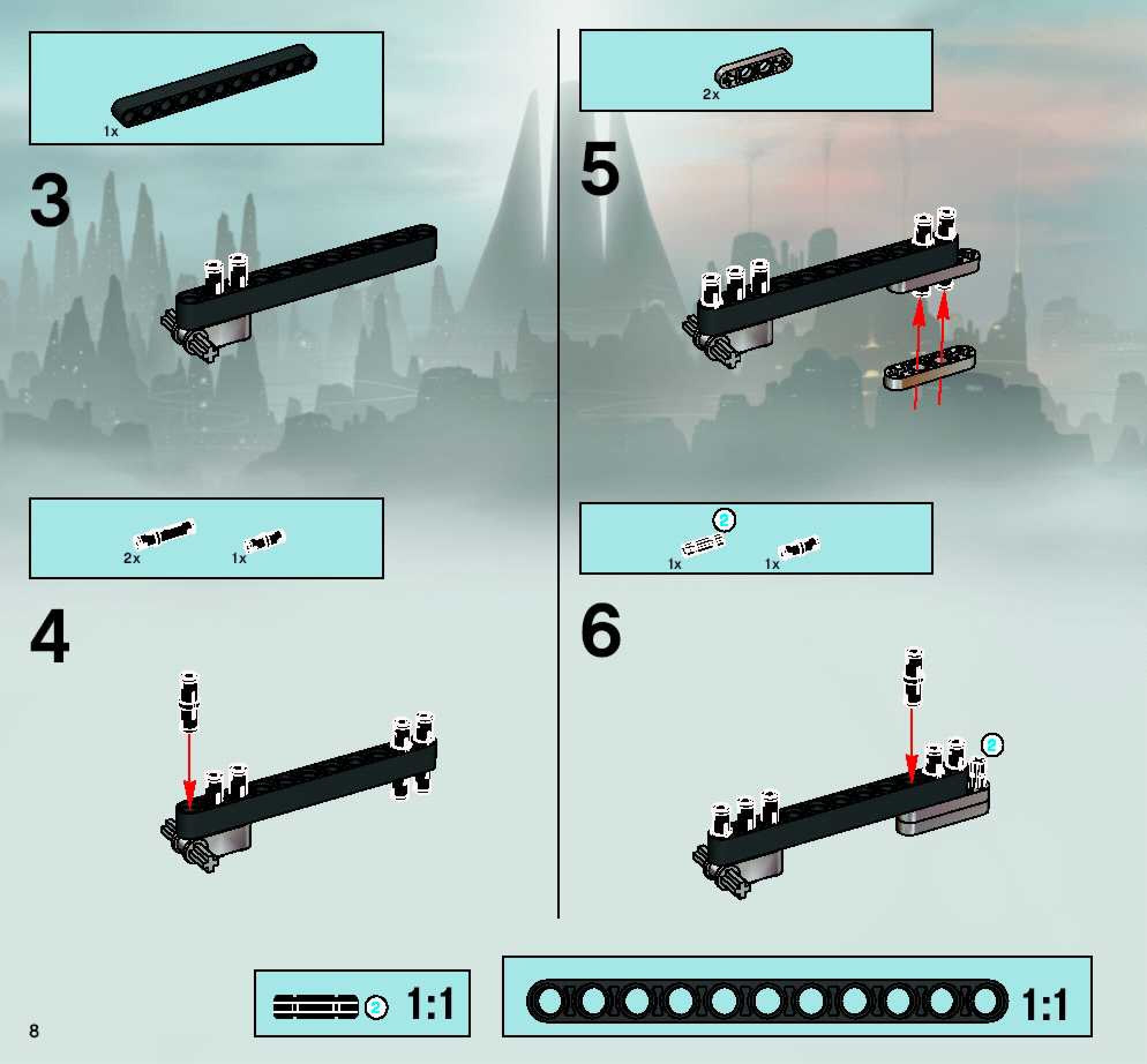 1x

3

2x

1x

4

2x

5

2

1x

1x

6

2

2

1:1

1:1

8