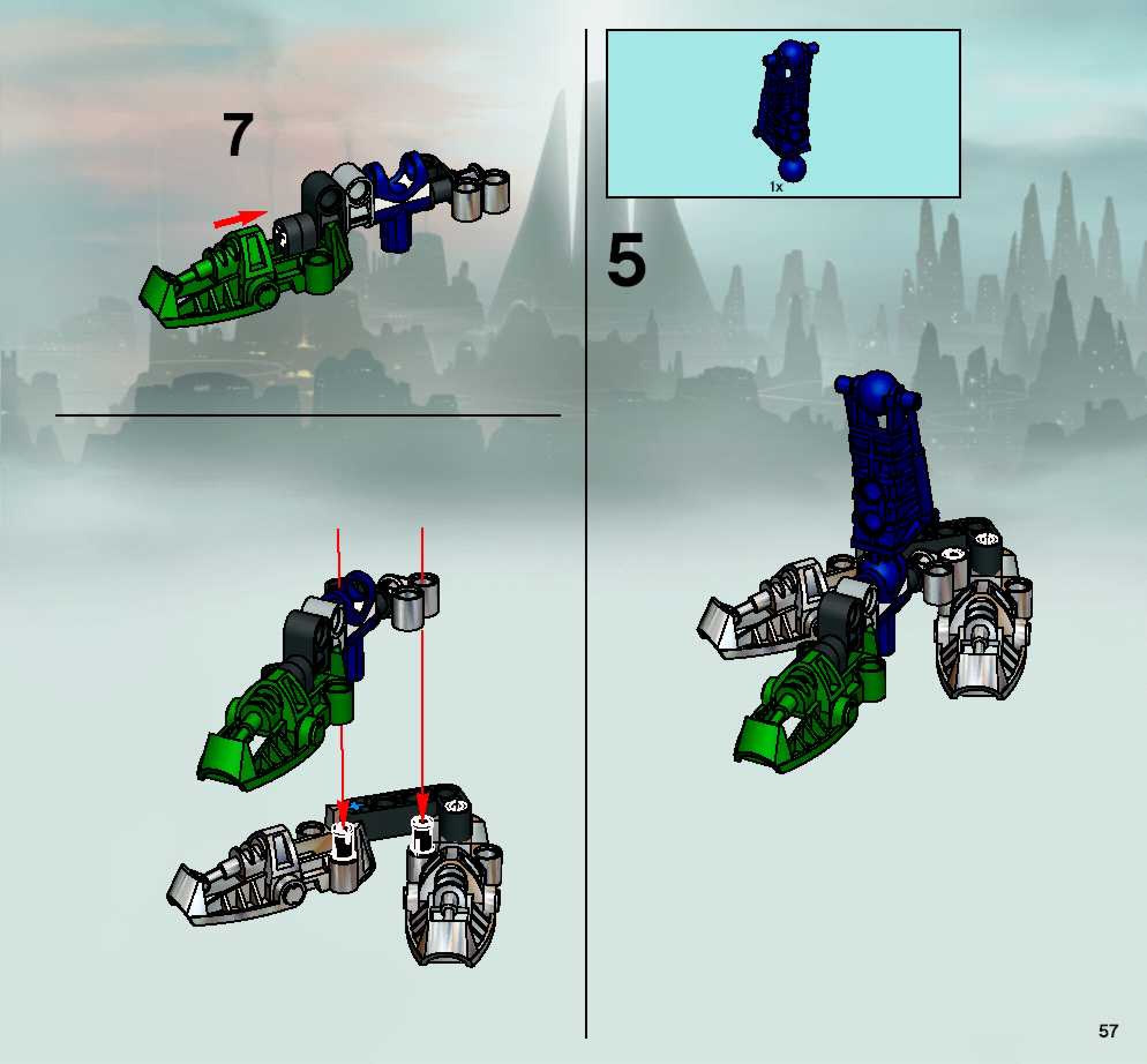 7

1x

5

57