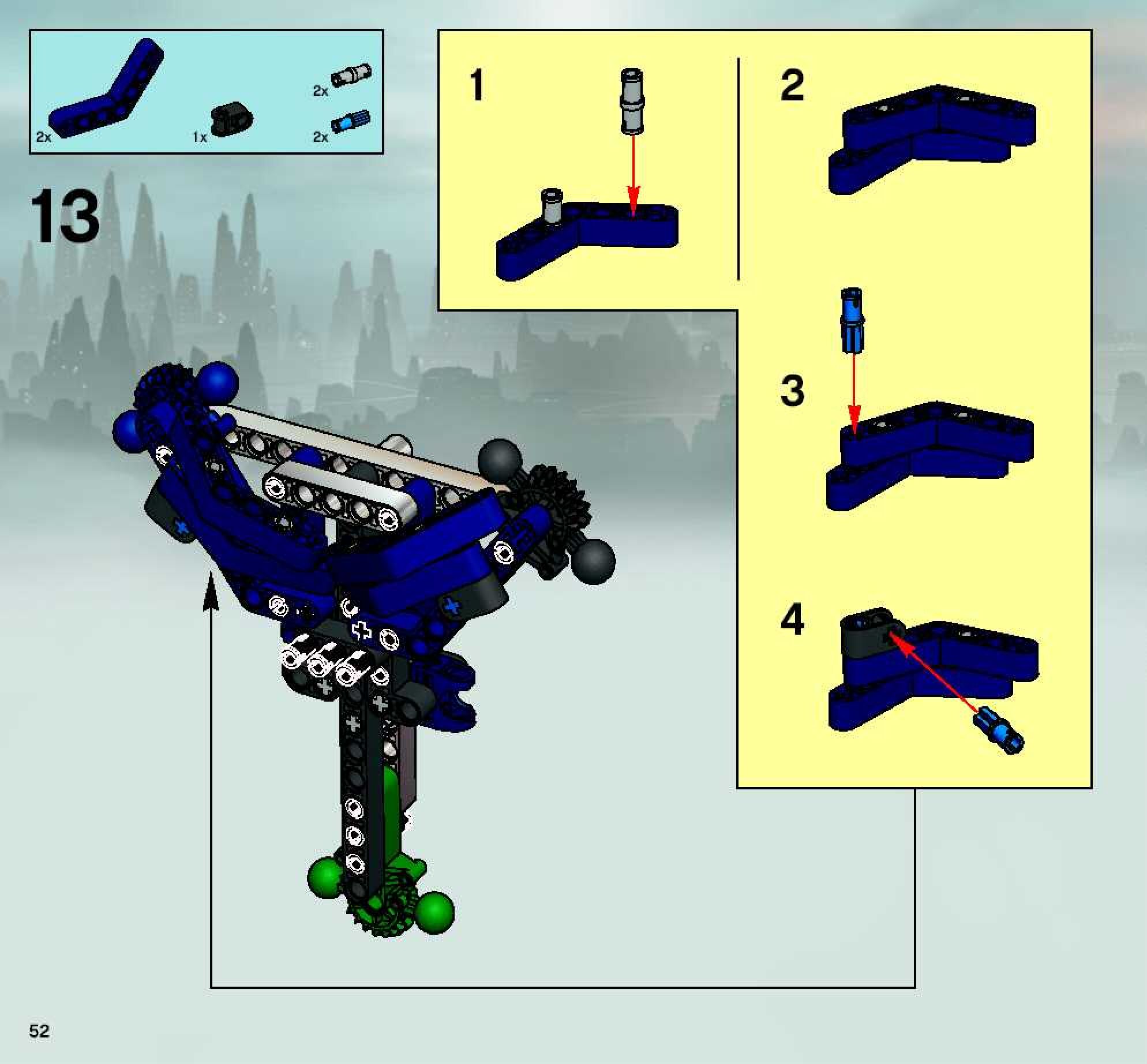 2x
1x
2x
2x

13

1

2

3

4

52