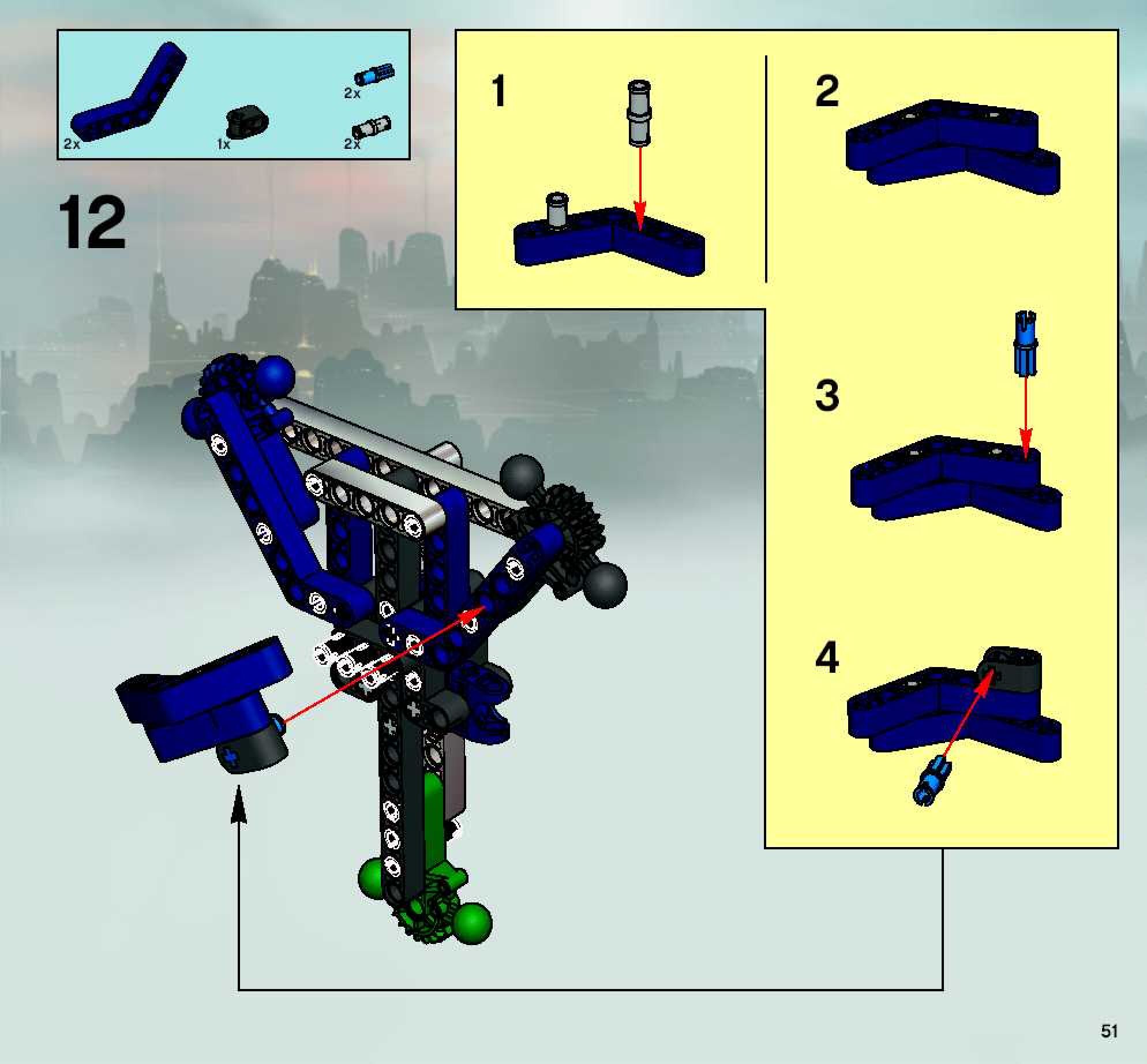 2x
1x
2x
2x

12

1

2

3

4

51