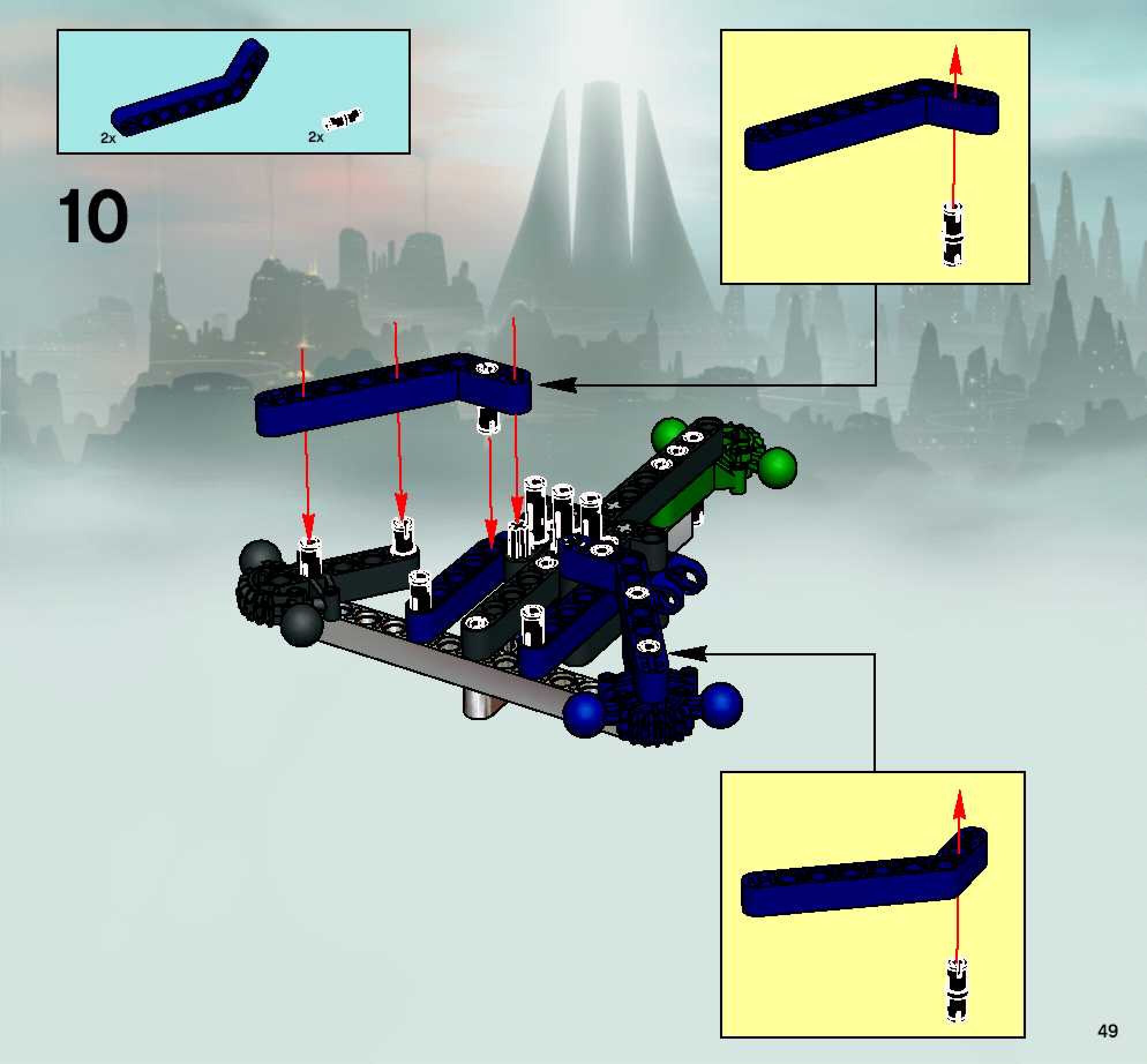 2x
2x

10

49