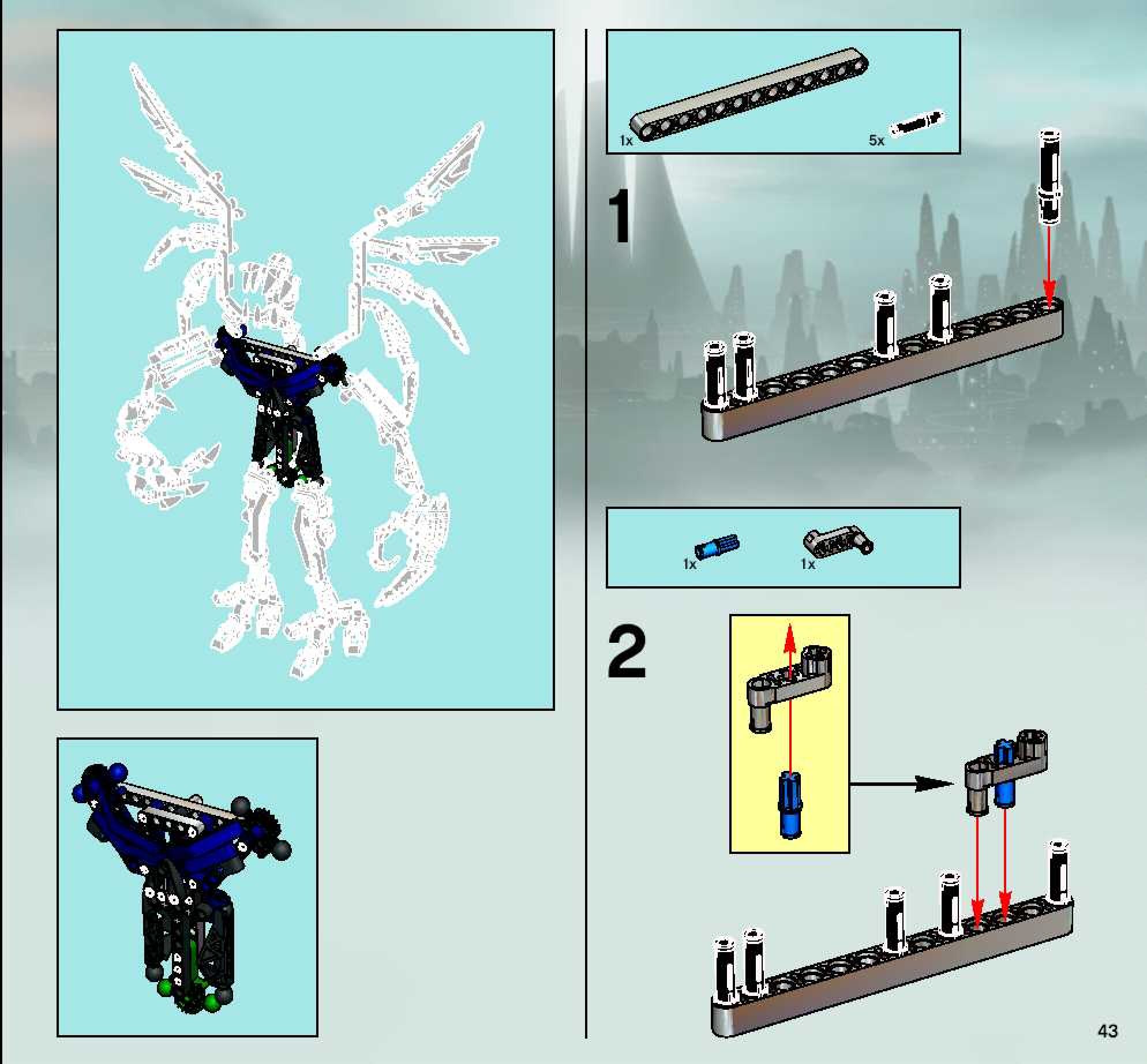 1x

5x

1

1x

1x

2

43