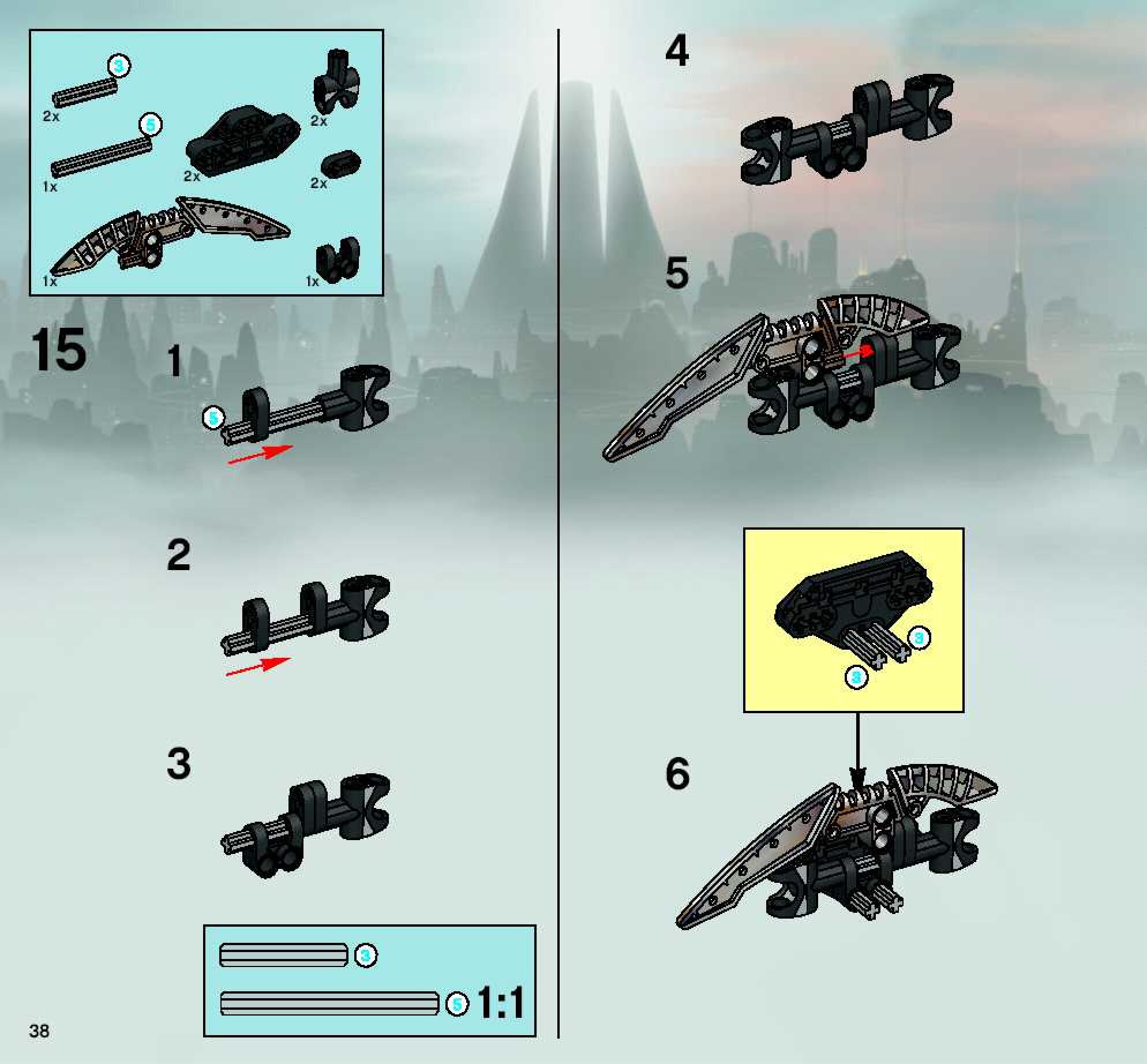 3
2x
5
1x
2x
2x
2x
1x
1x

15
1
5
2
3

3
5 1:1

38

4
5
3
3
6