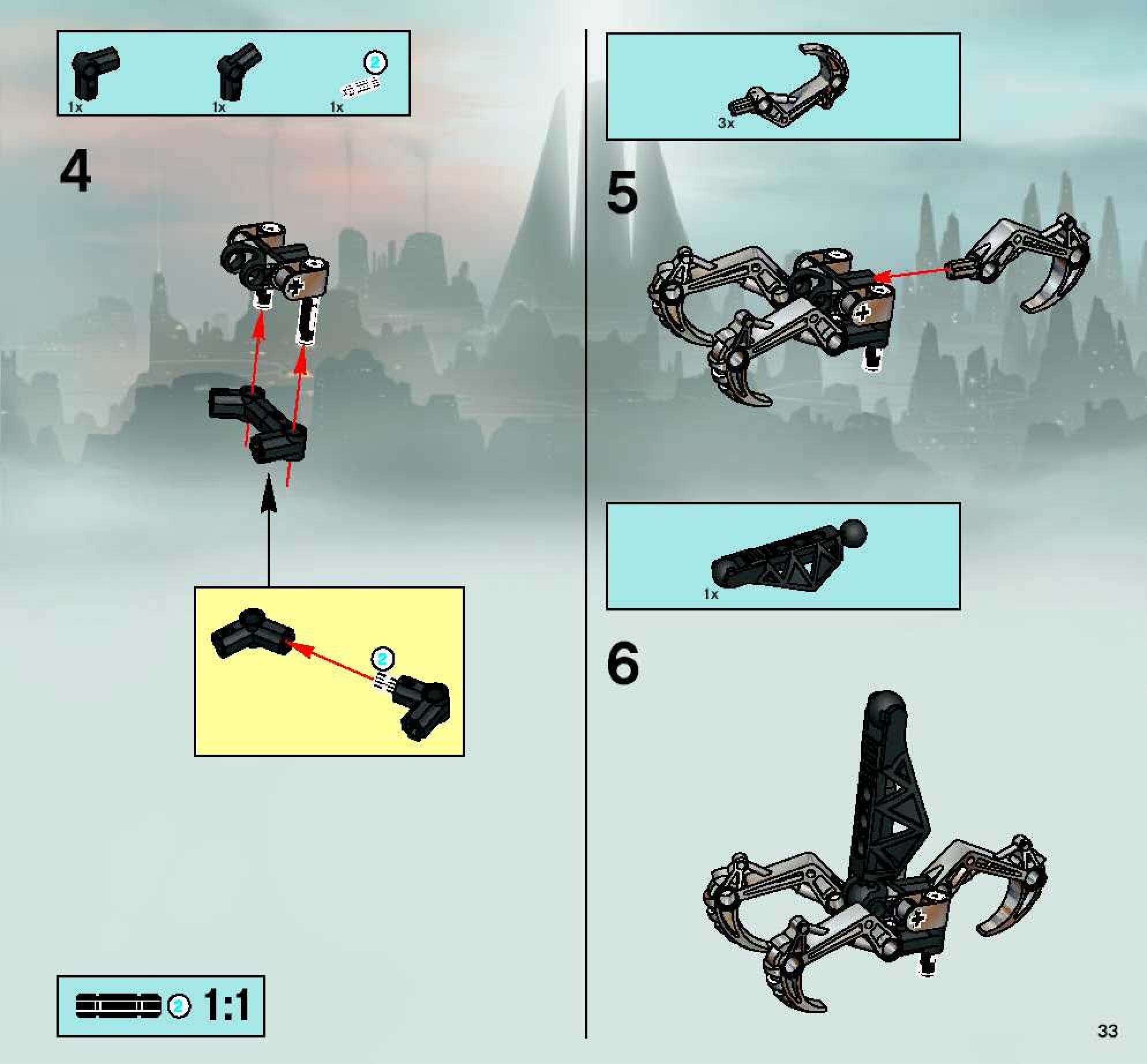 1x 1x 2 1x

4

2

2 1:1

3x

5

1x

6

33