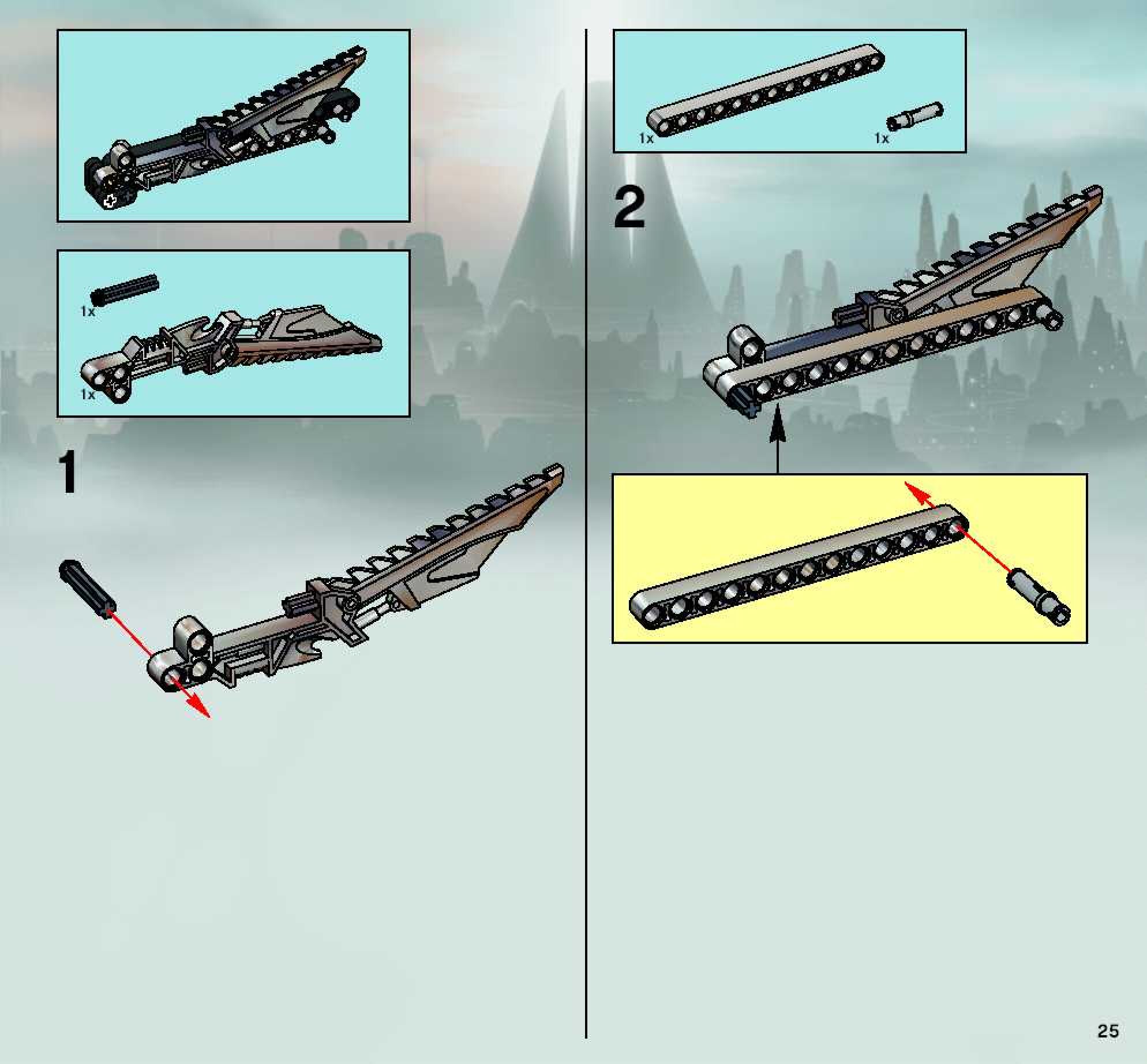 1x
1x
1

1x
1x
2

25