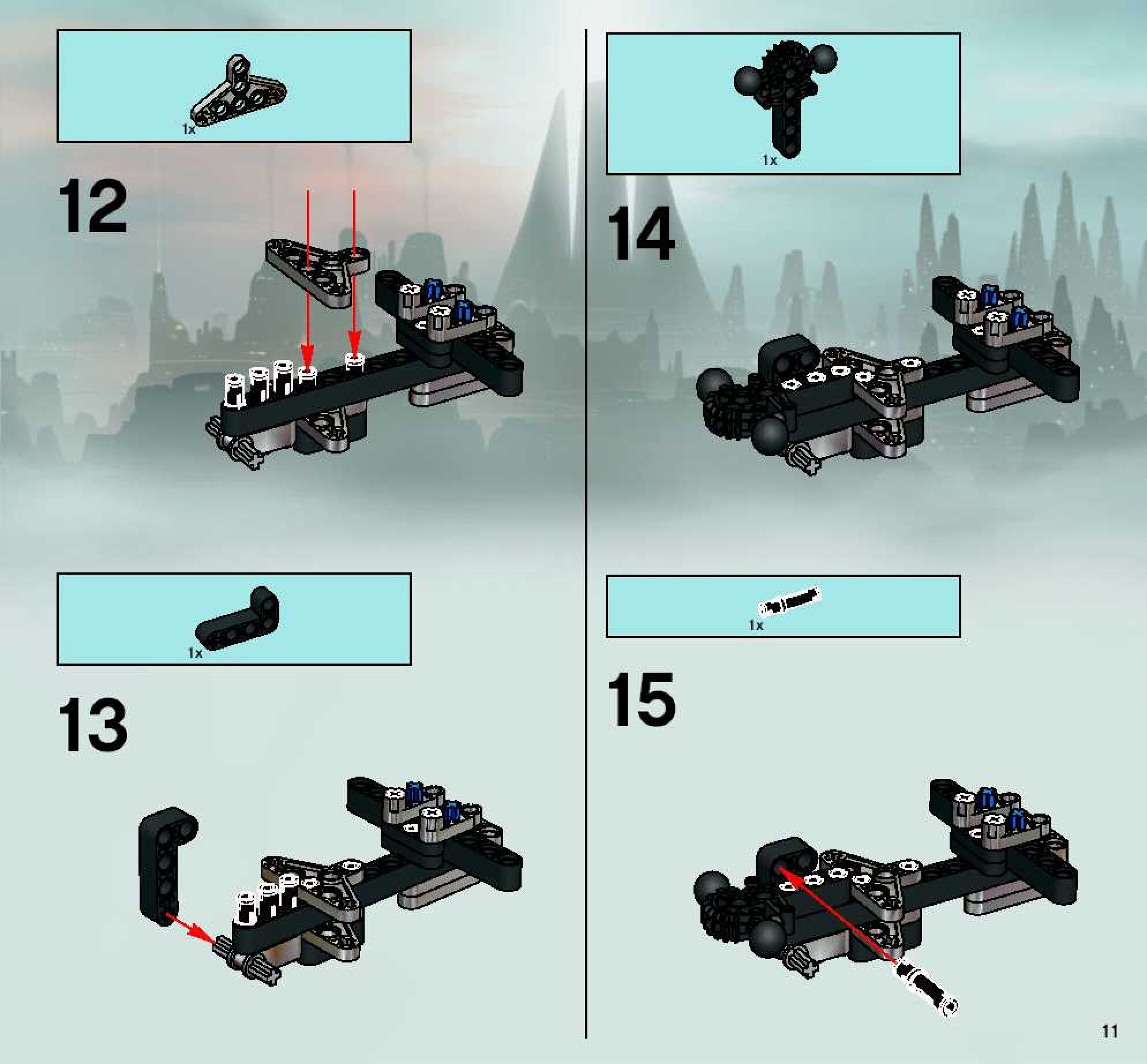 1x

12

1x

13

1x

14

1x

15

11