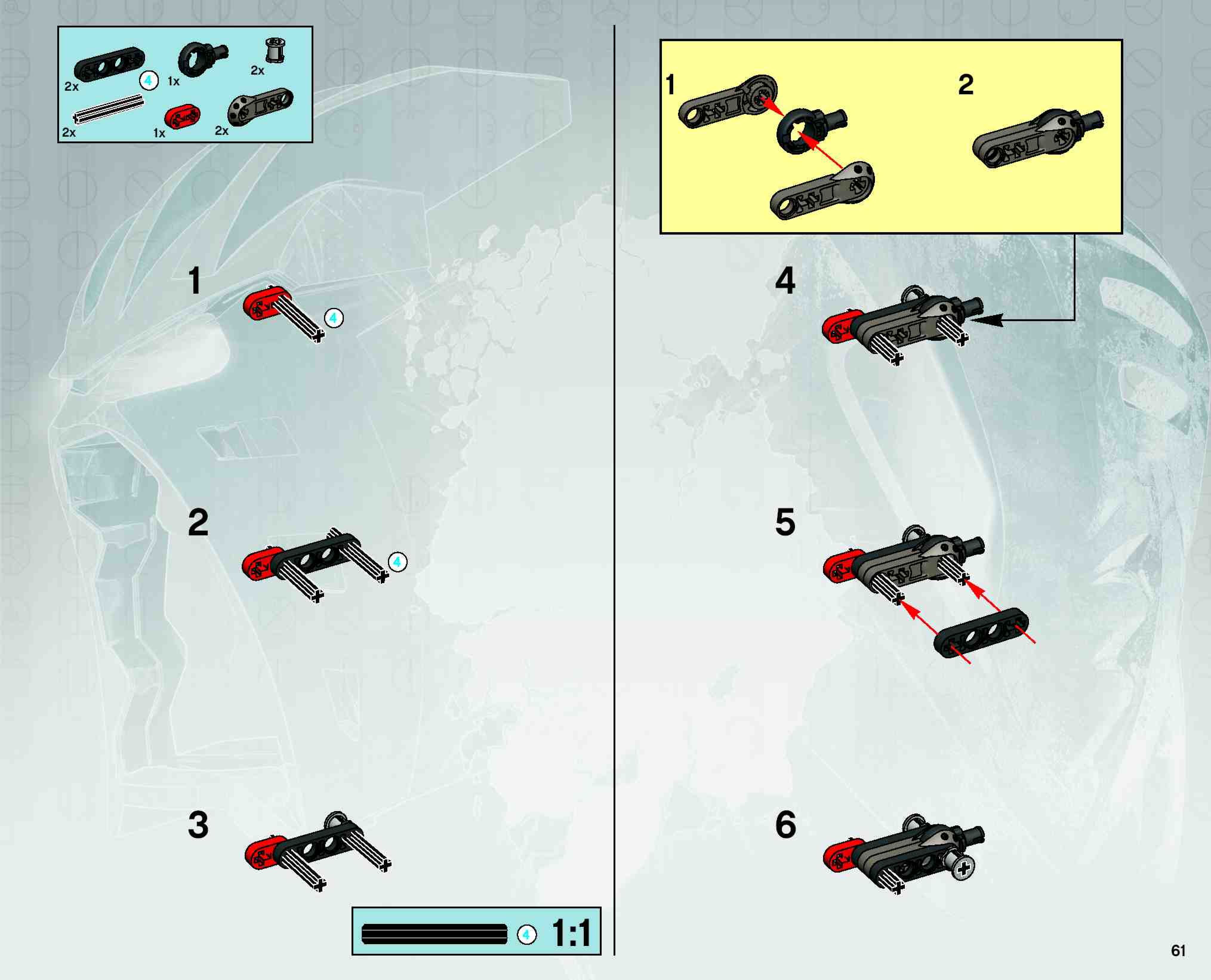 2x
4
1x
2x
2x
1x
2x

1
4

2
4

3

4
1:1

1
2

4

5

6

61