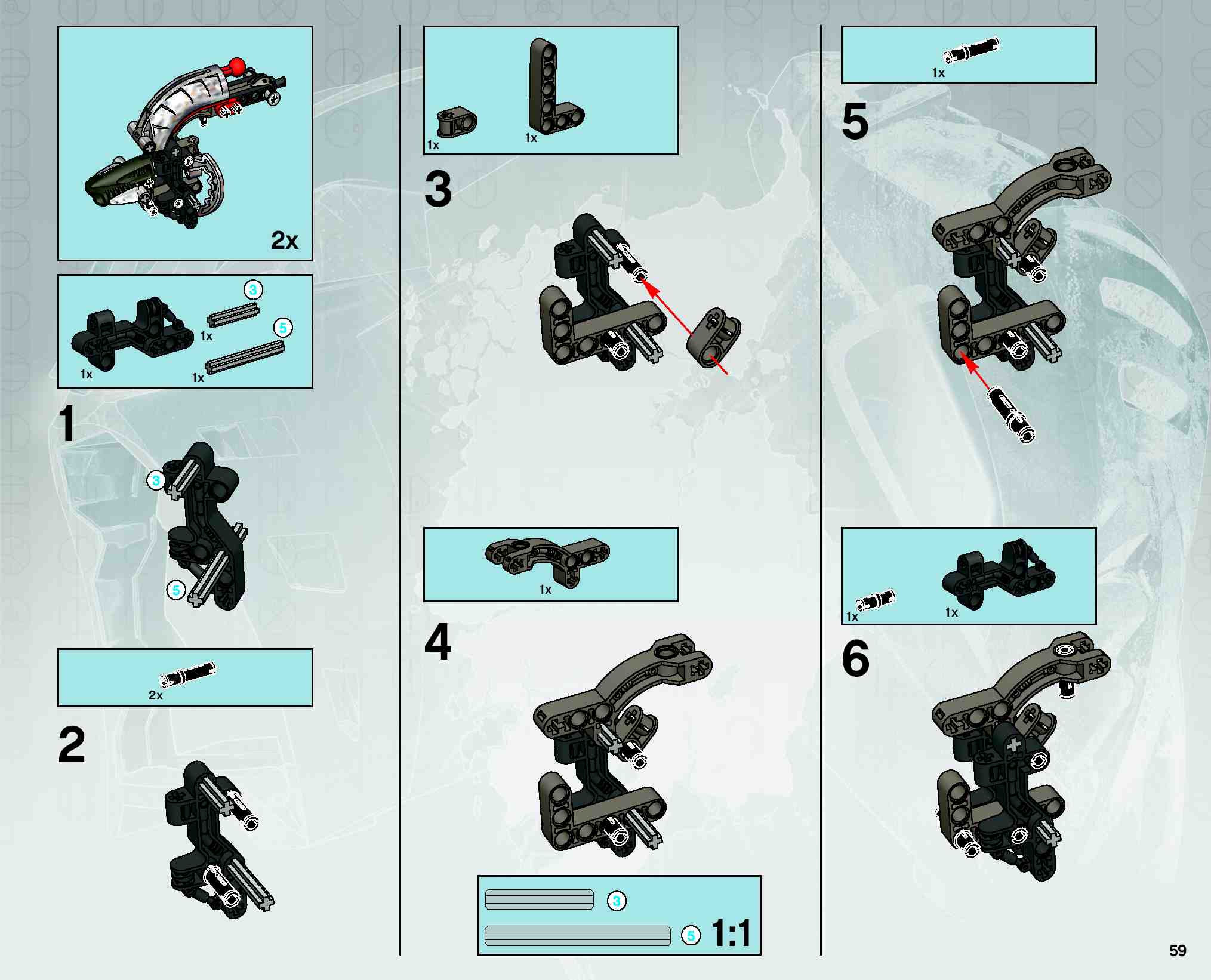 2x

3
1x
5
1x
1x

1

3
5

2x

2

1x
1x

3

1x

4

3
5
1:1

1x

5

1x
1x

6

59