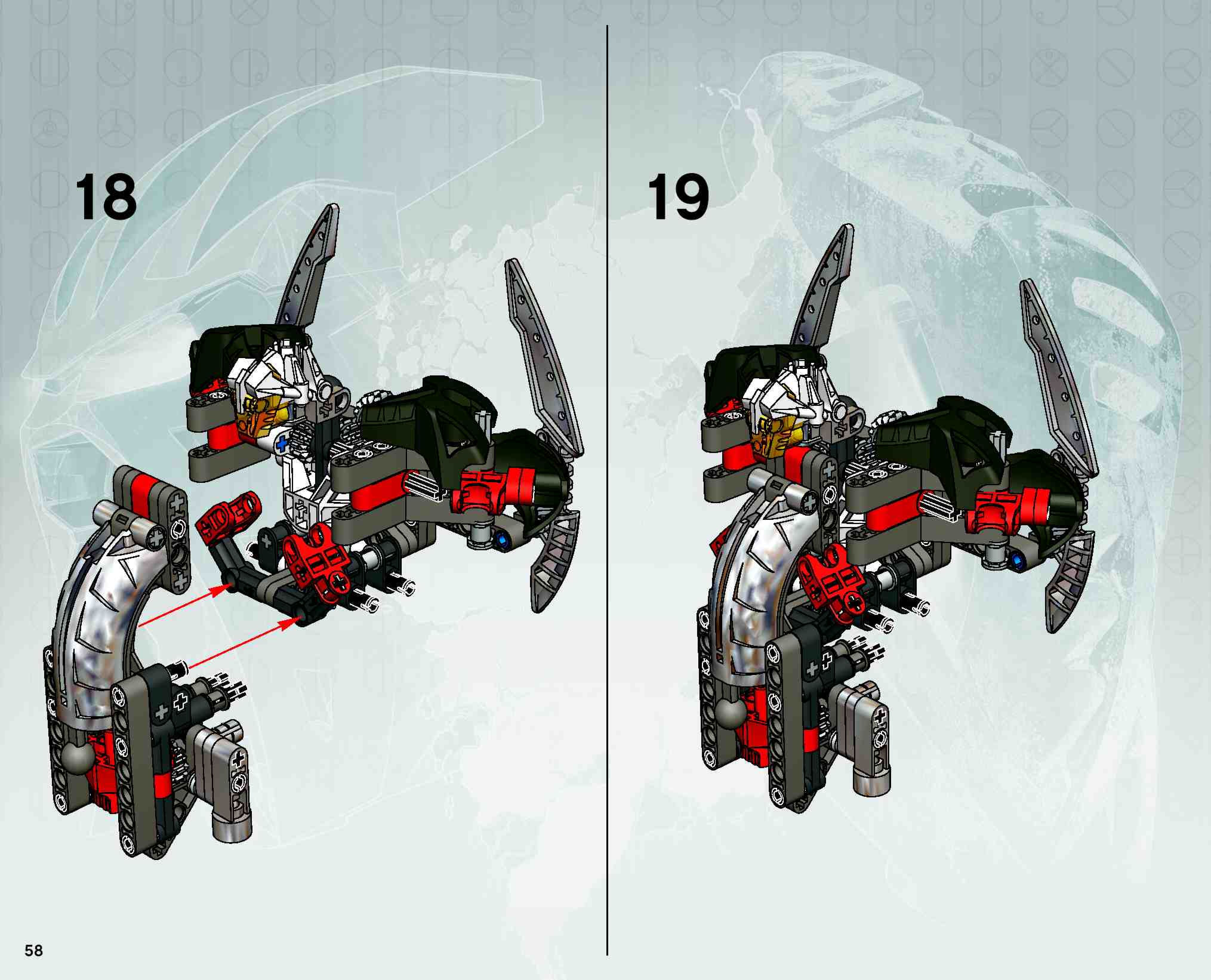 18

19

58