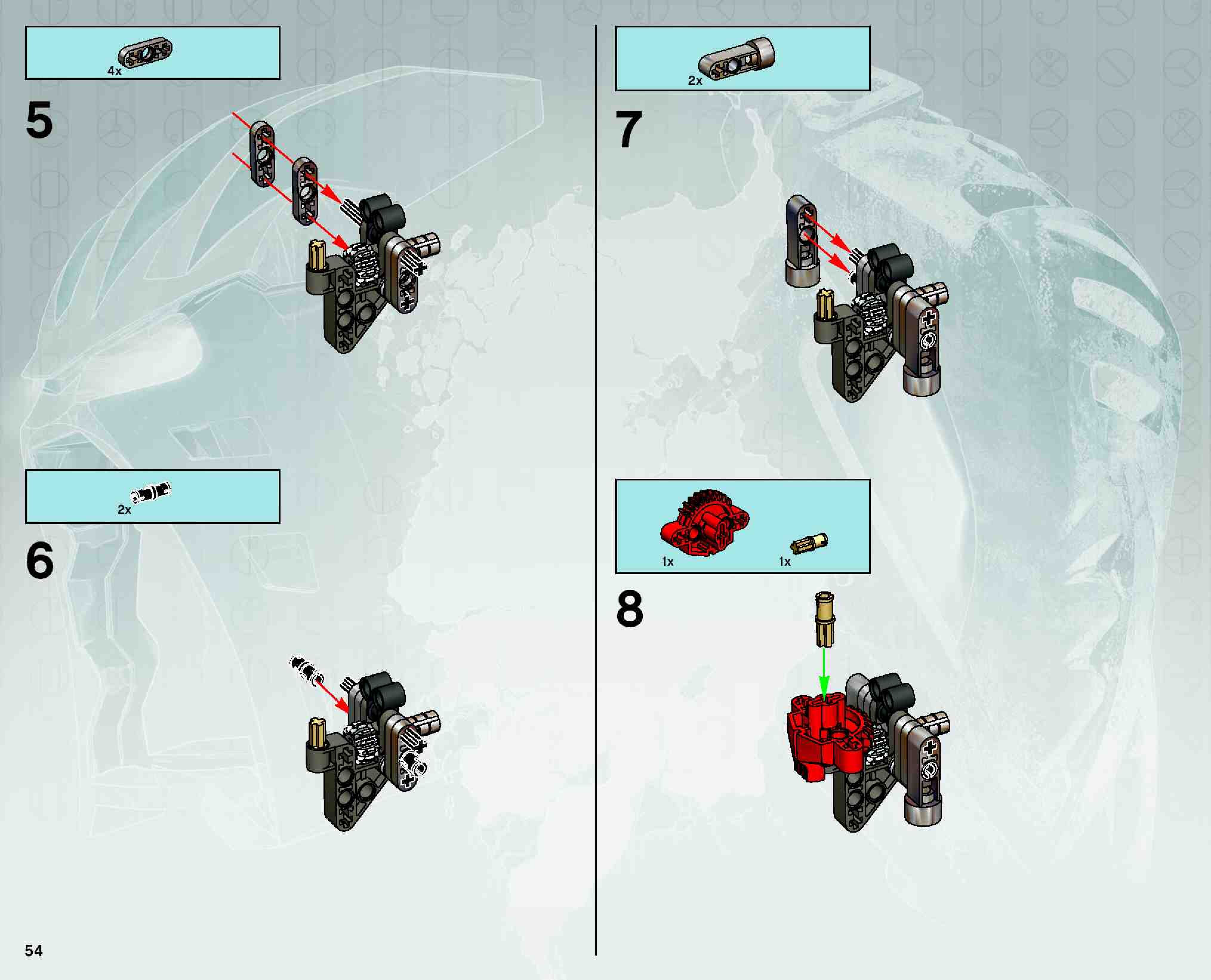 4x

5

2x

6

2x

7

1x

1x

8

54