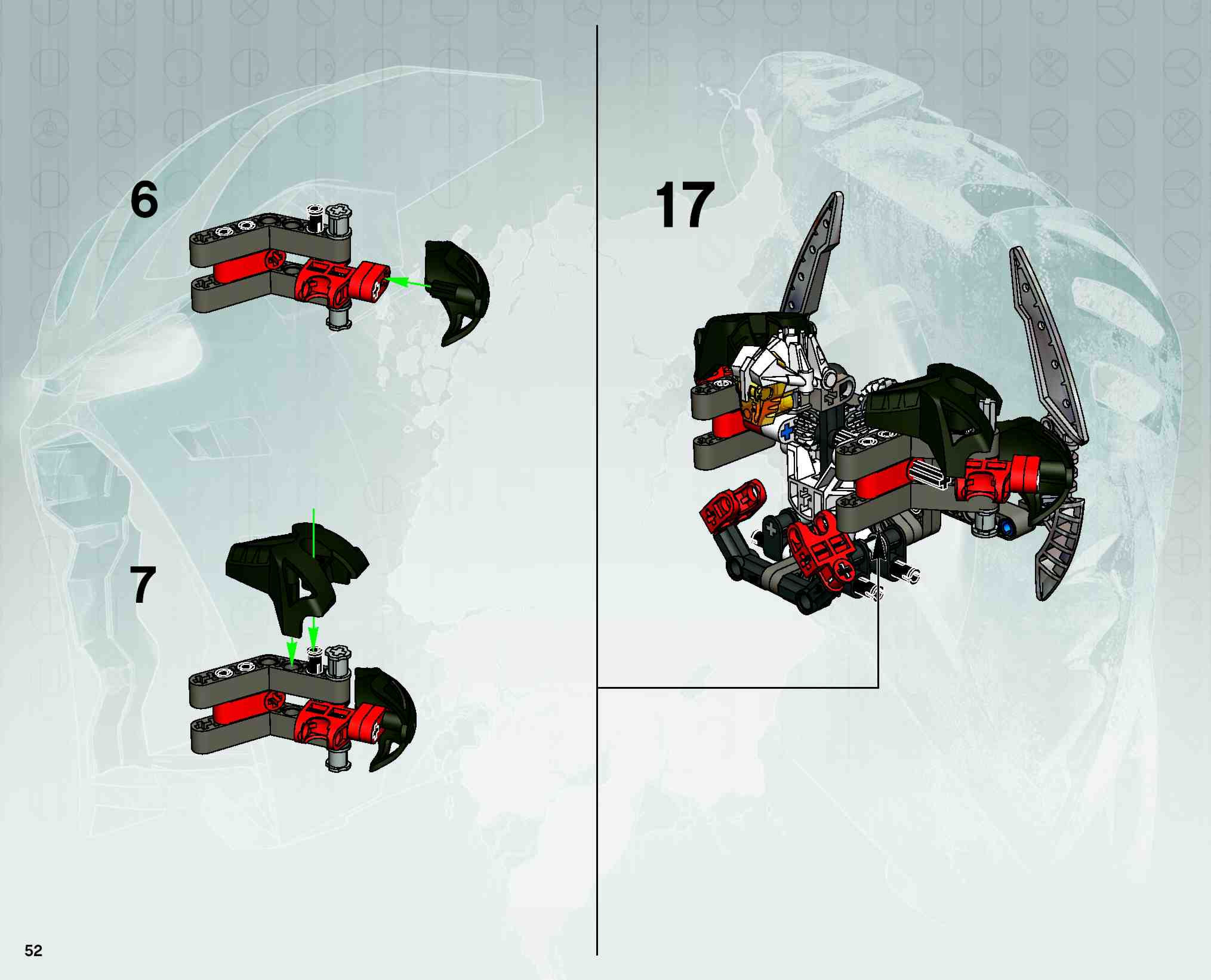 6

7

17

52