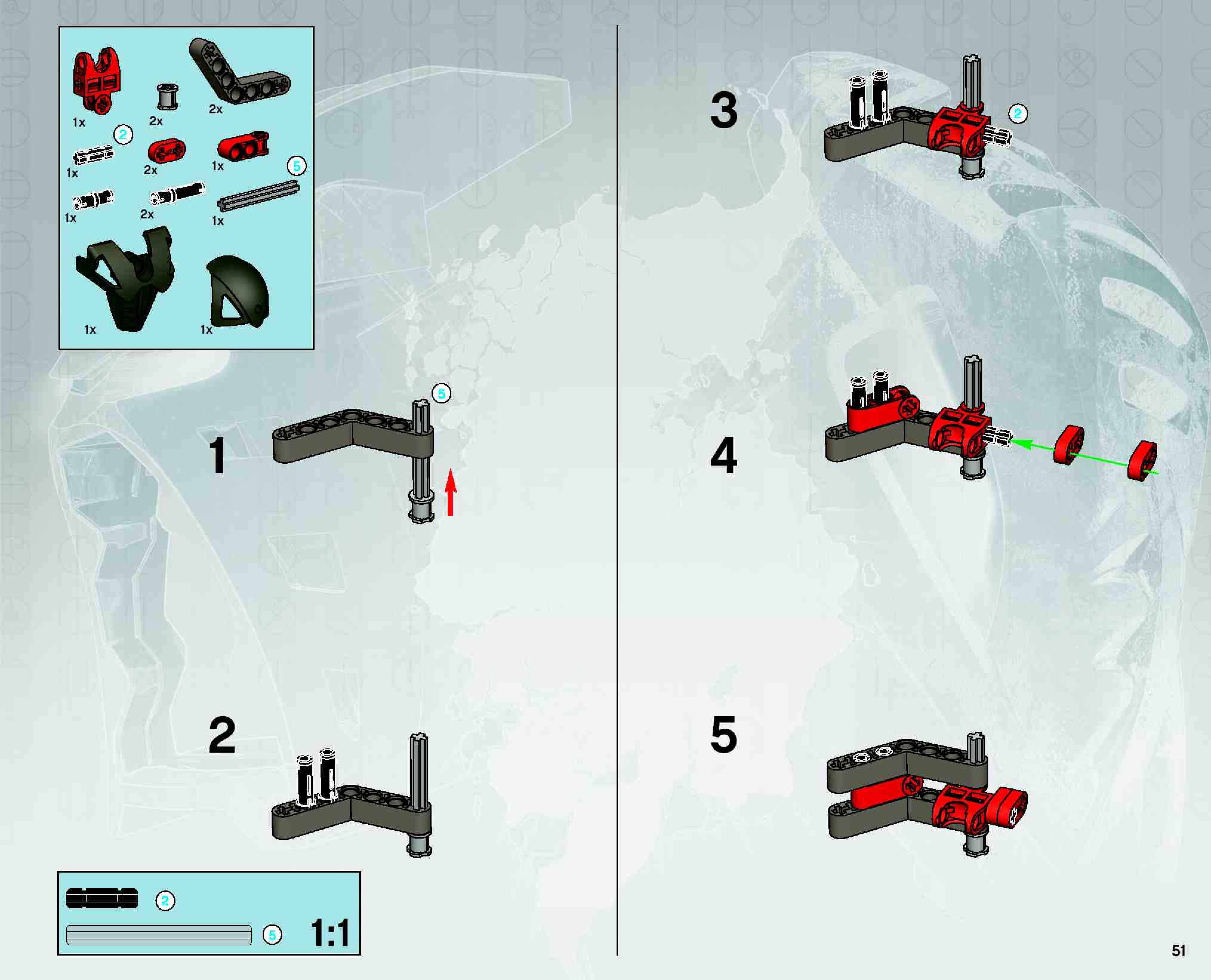 1x
2x
2x
2
1x
2x
1x
5
1x
2x
1x
1x
1x

1
5

2

2
5
1:1

3
2

4

5

51