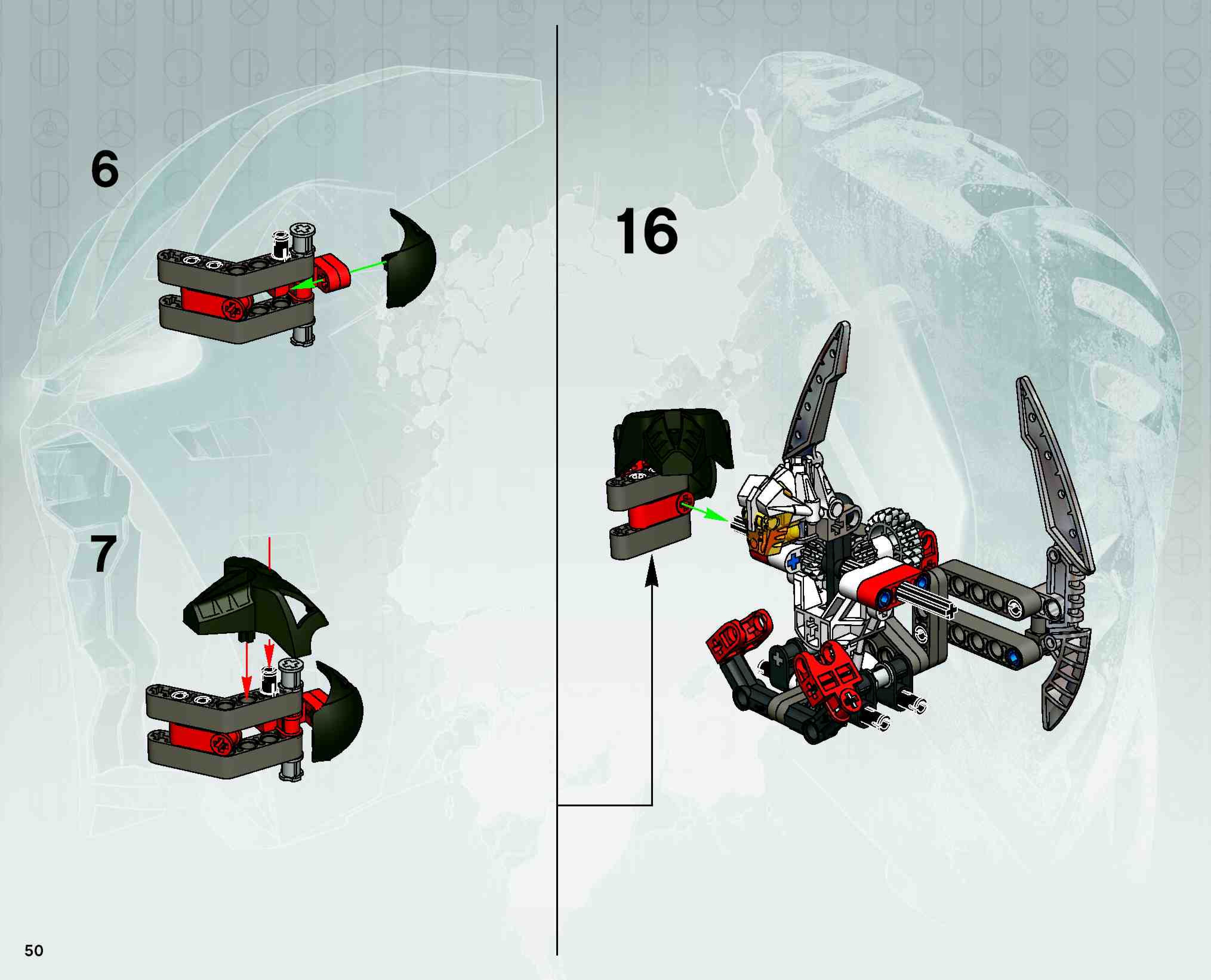 6

7

16

50