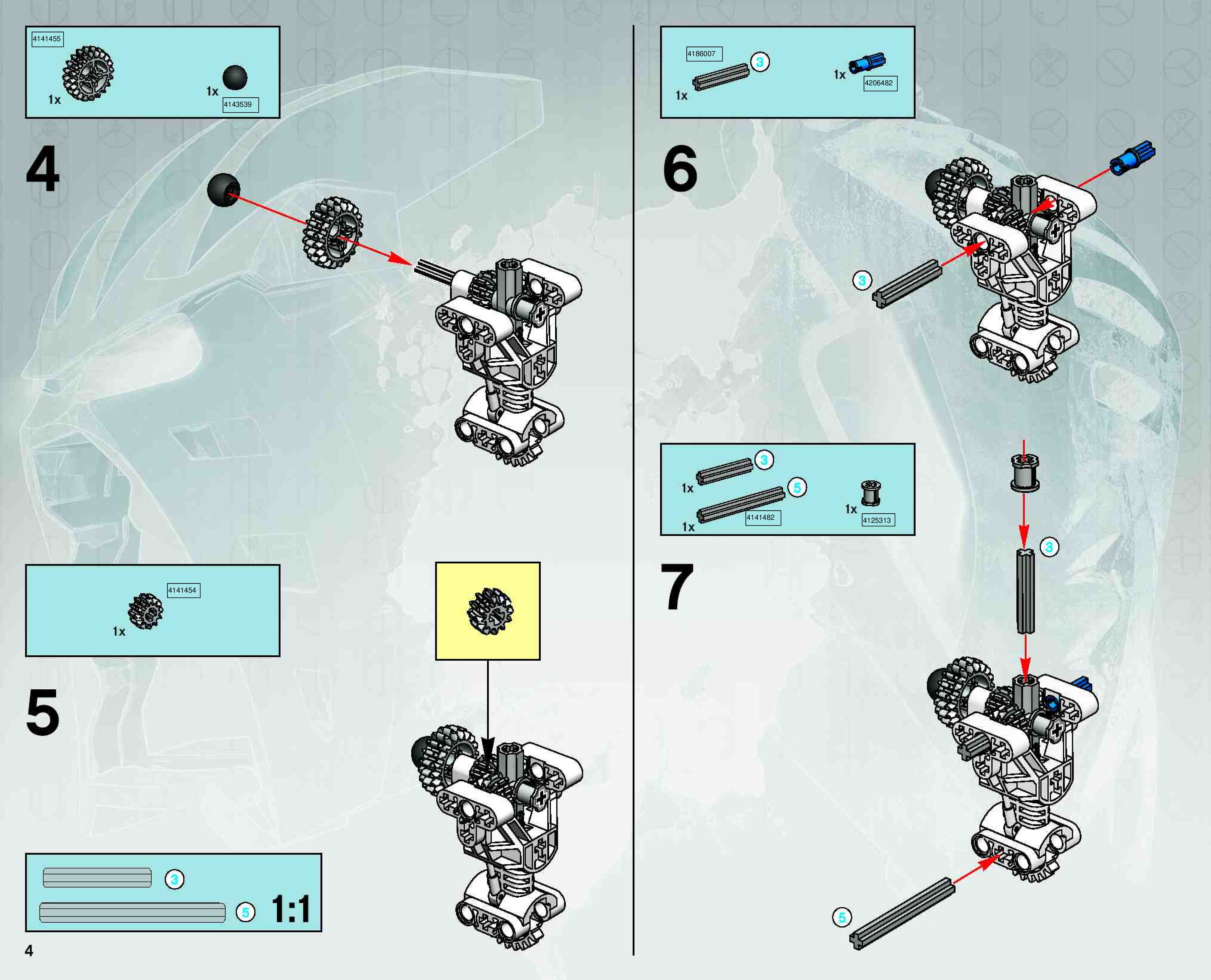 4141455
1x
1x
4143539

4

4141454
1x

5

3
5
1:1

4

4186007
3
1x
1x
4206482

6

3

3
1x
5
1x
4141482
1x
4125313

7

3

5