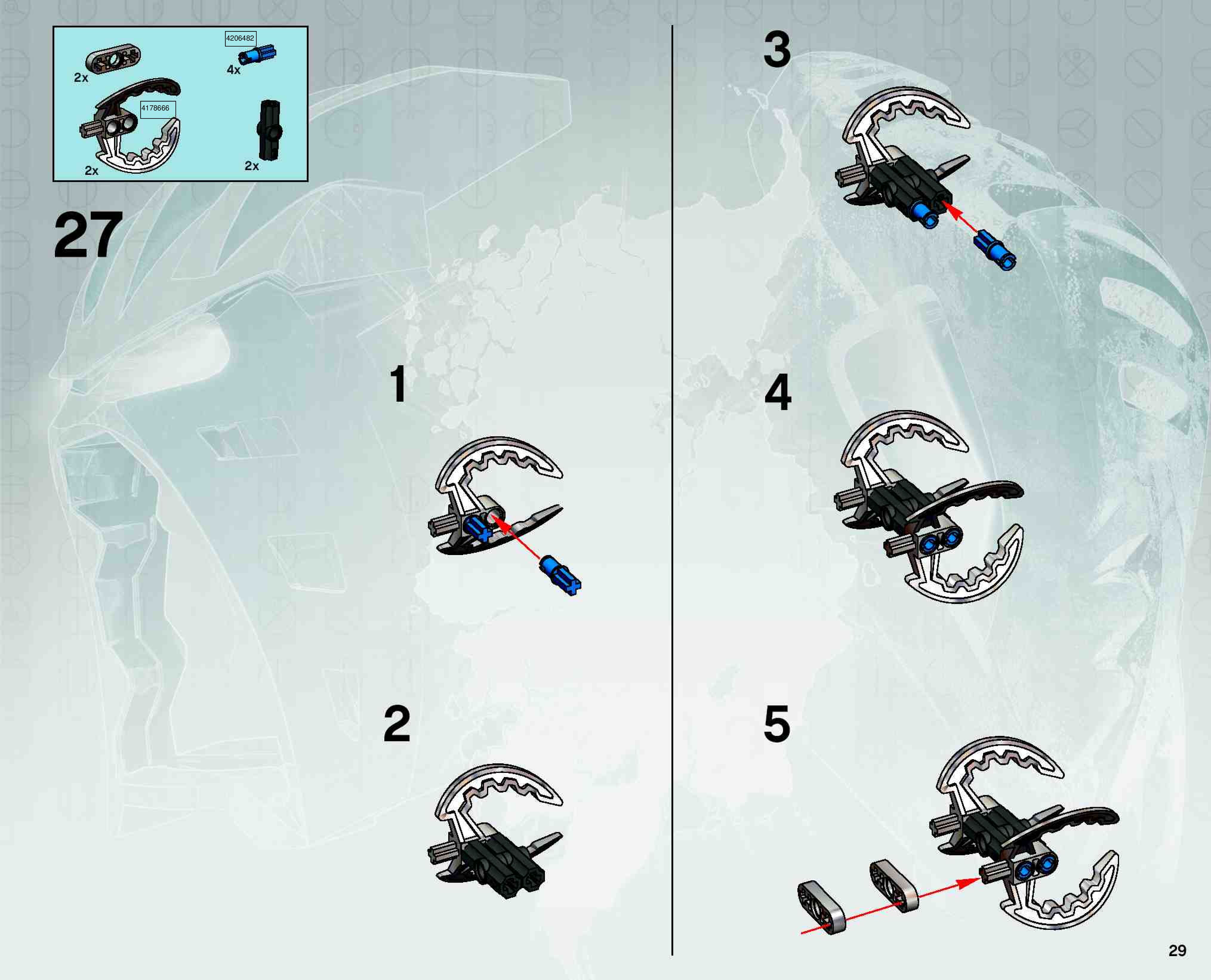 2x

4206482

4x

4178666

2x

2x

27

1

2

3

4

5

29