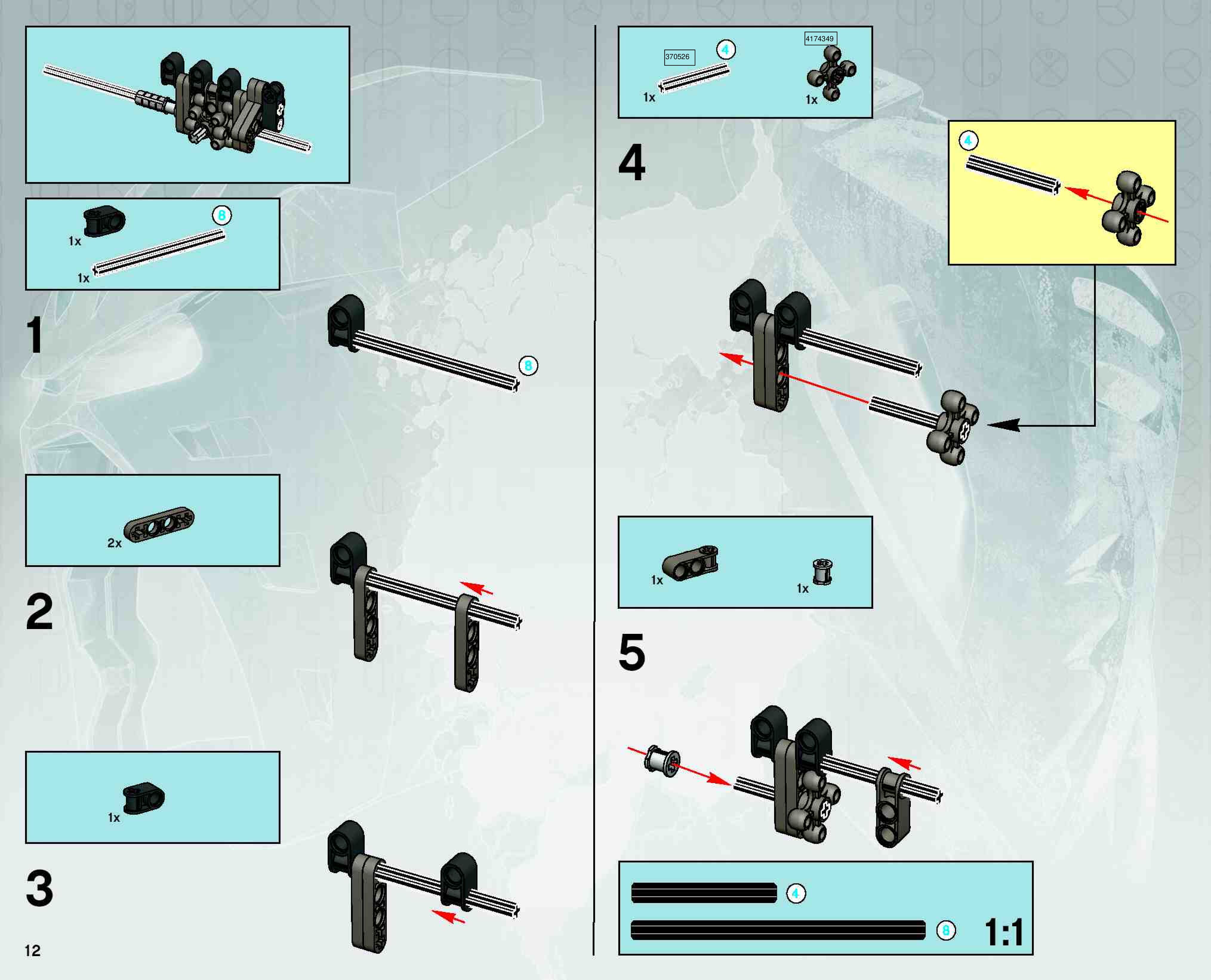 1x
8
1x

1

8

2x

2

1x

3

12

370526
4
4174349
1x
1x

4

4

1x
1x

5

4
8
1:1