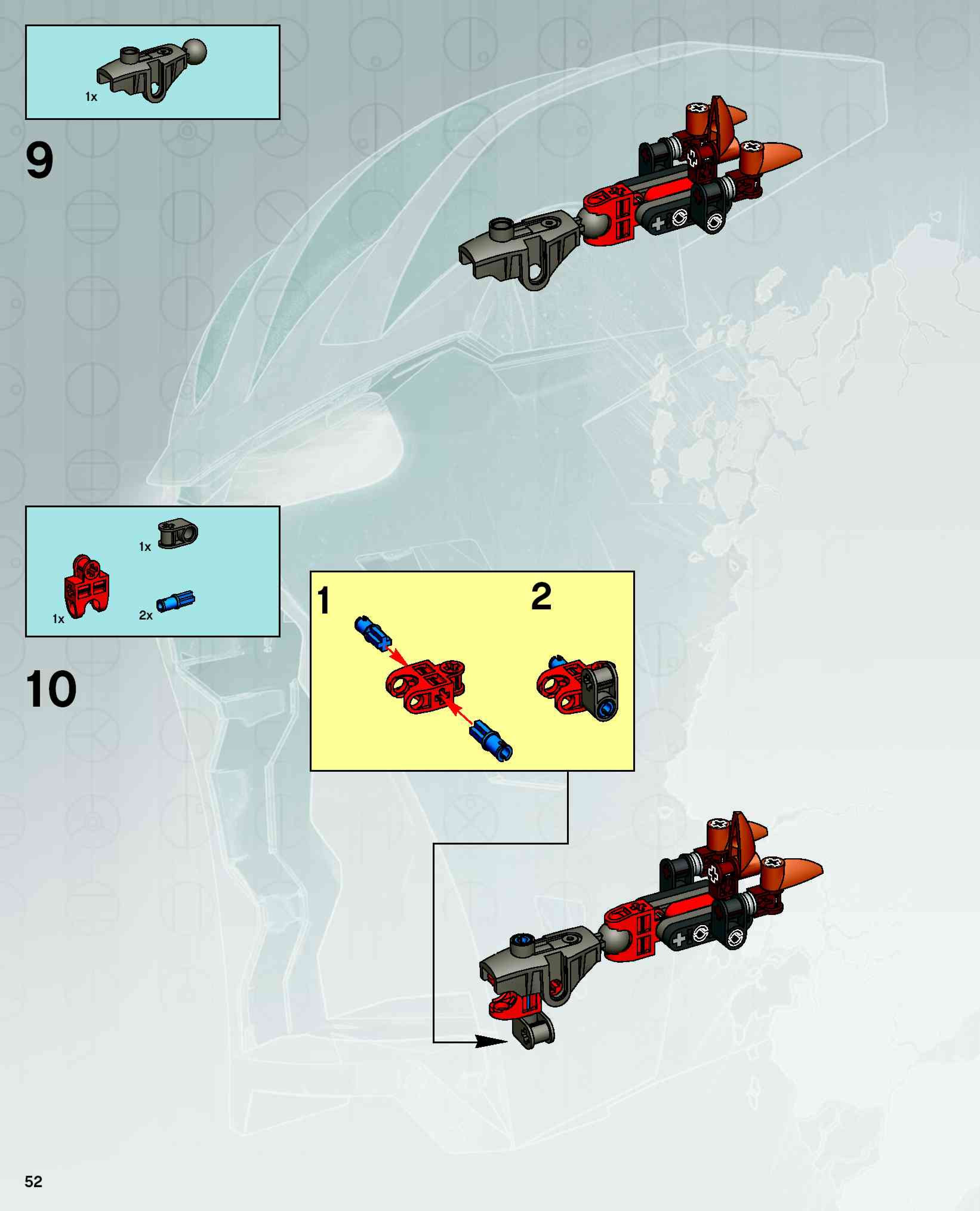 1x

9

1x

1x

2x

10

1

2

52