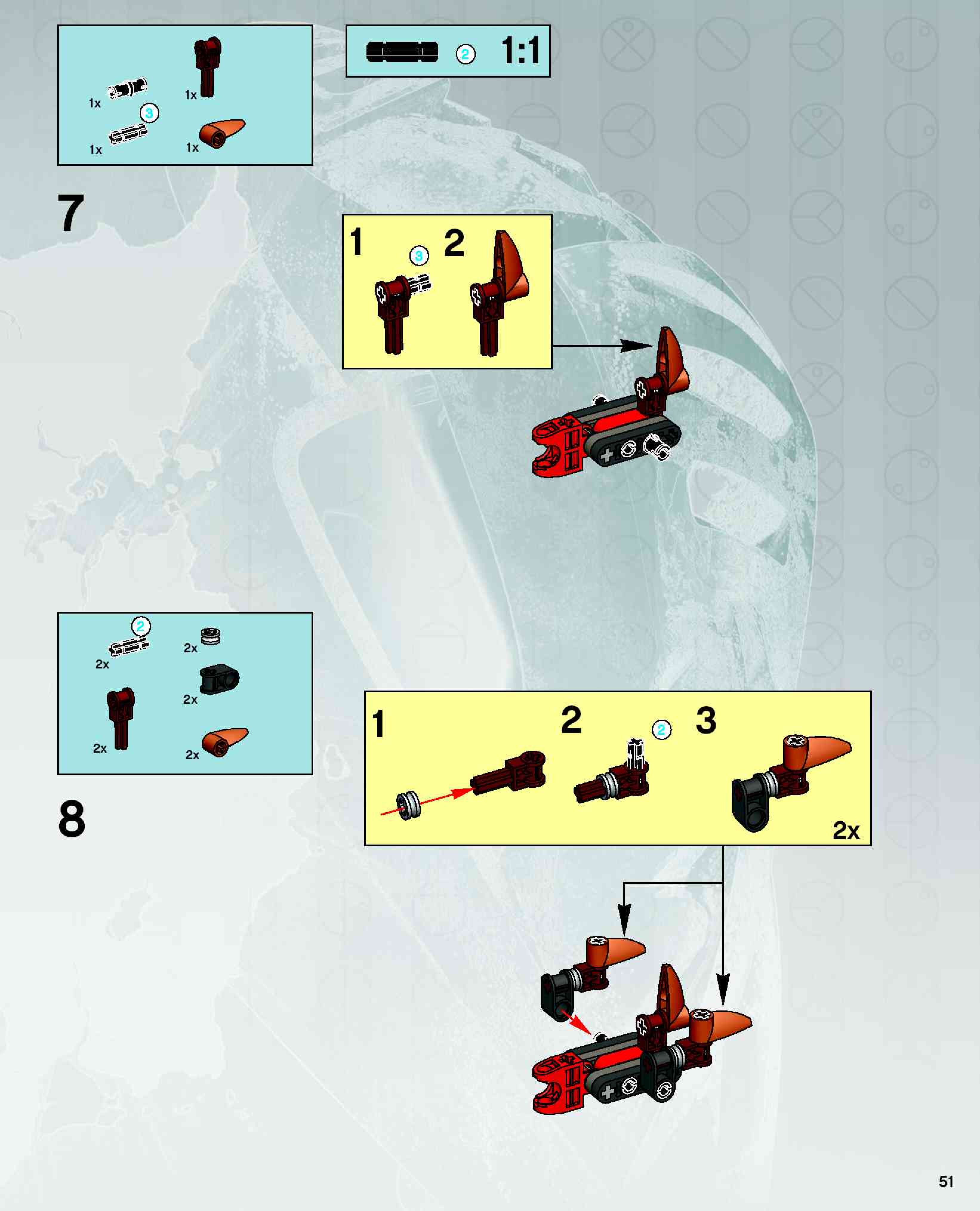 1x
1x
3
1x
1x

2
1:1

7

1
3
2

2
2x
2x
2x
2x
2x

8

1
2
2
3
2x

51