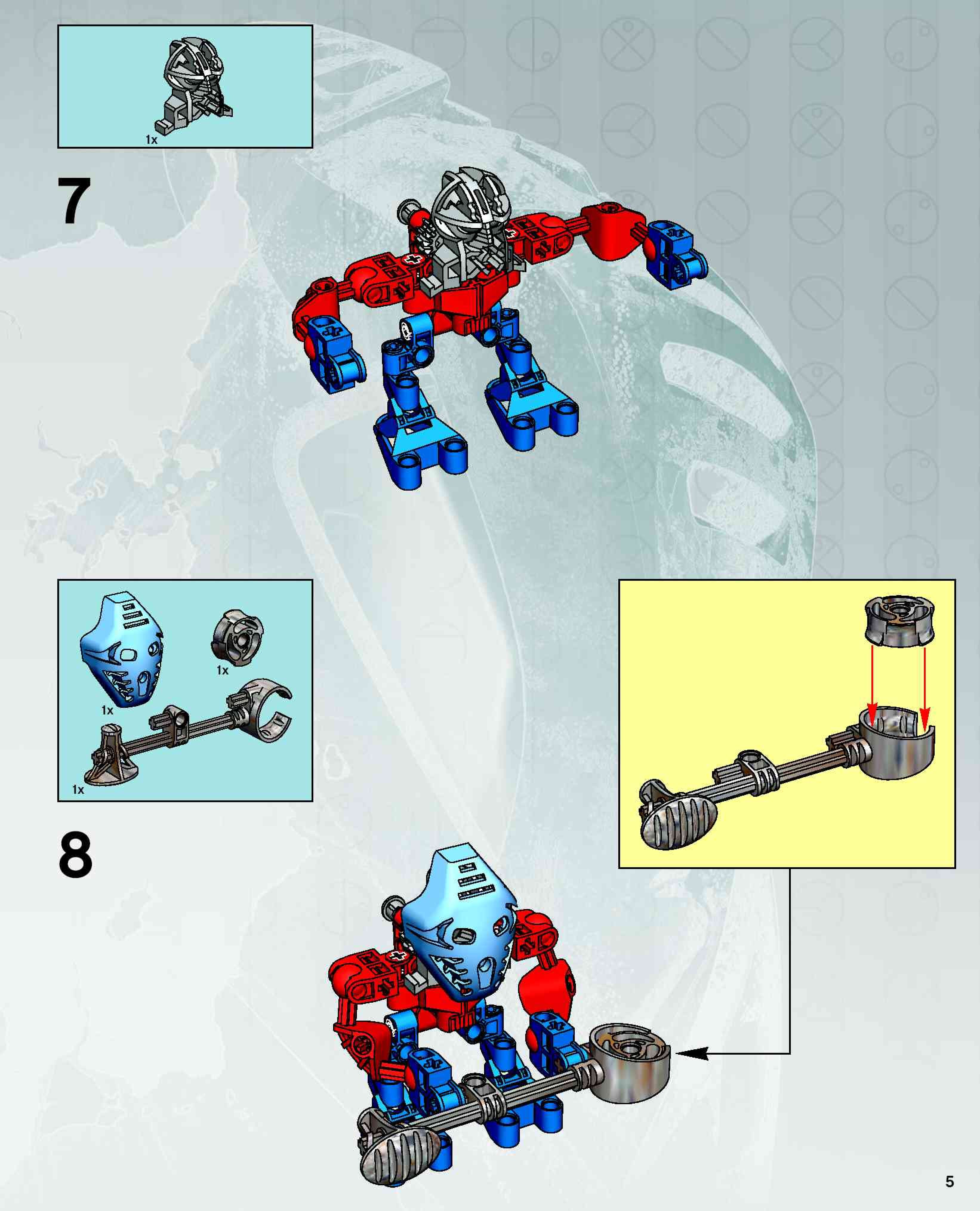 1x

7

1x

1x

1x

8

5