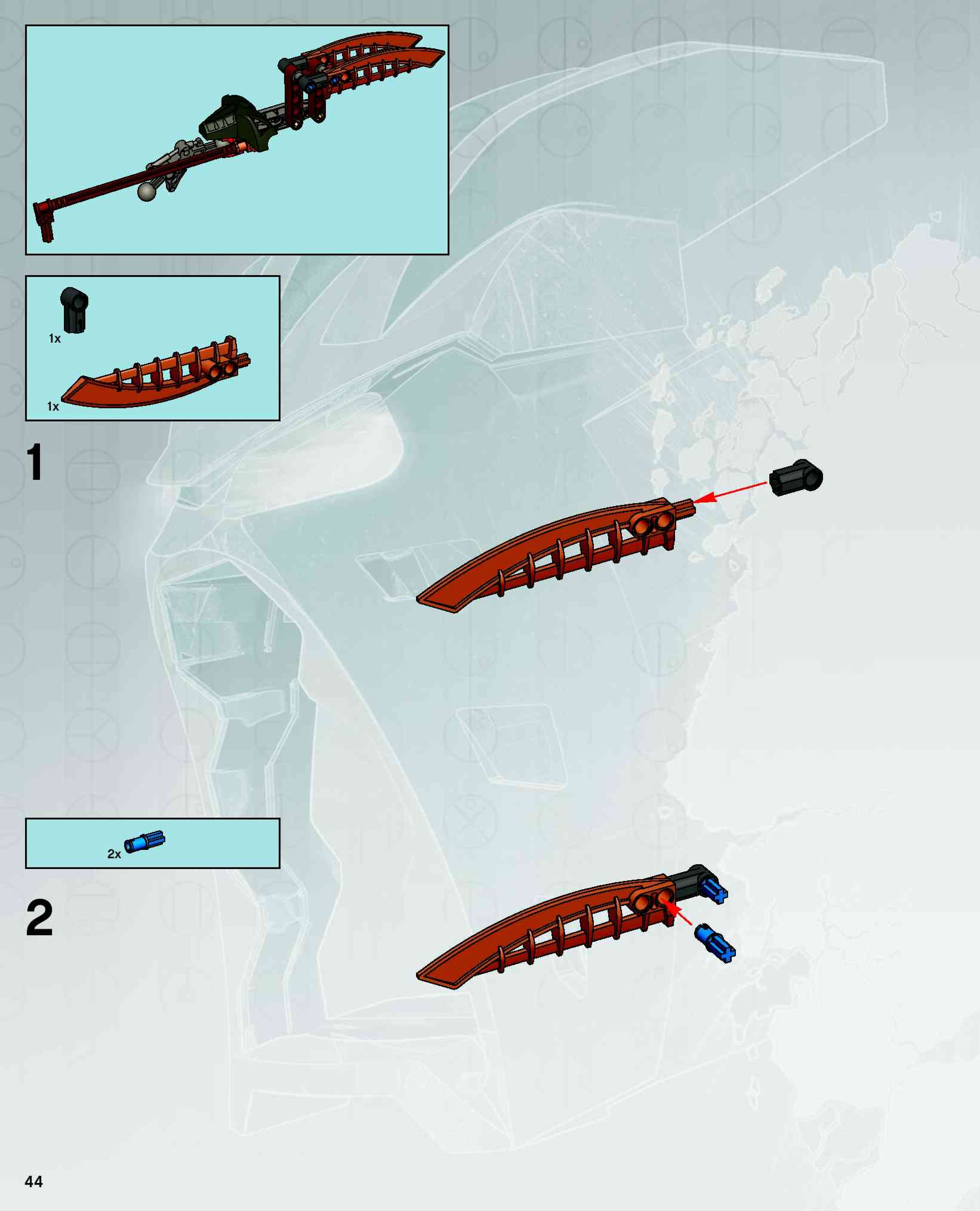 1x

1x

1

2x

2

44