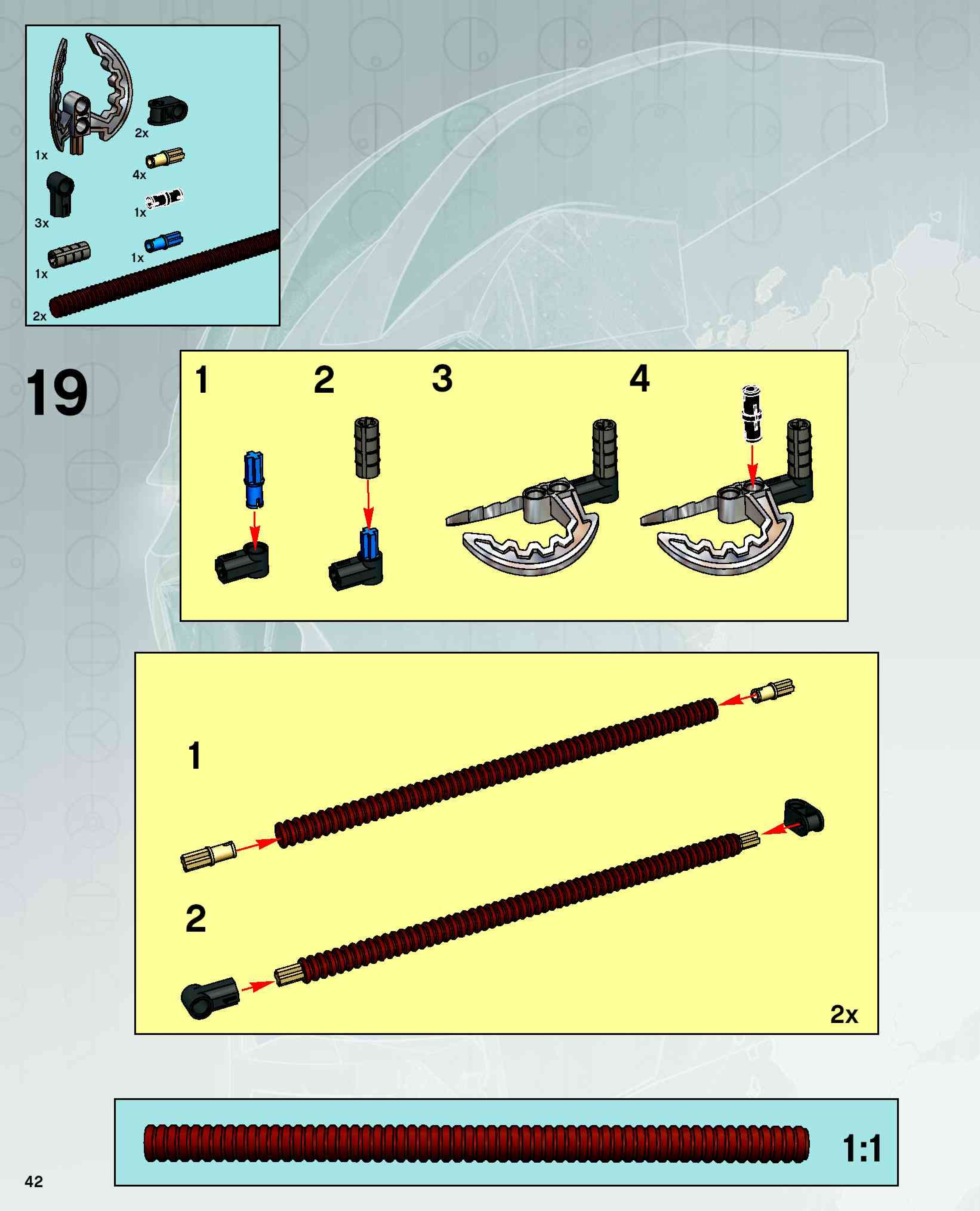 1x
2x
4x
3x
1x
1x
1x
2x

19

1 2 3 4

1

2

2x

1:1

42