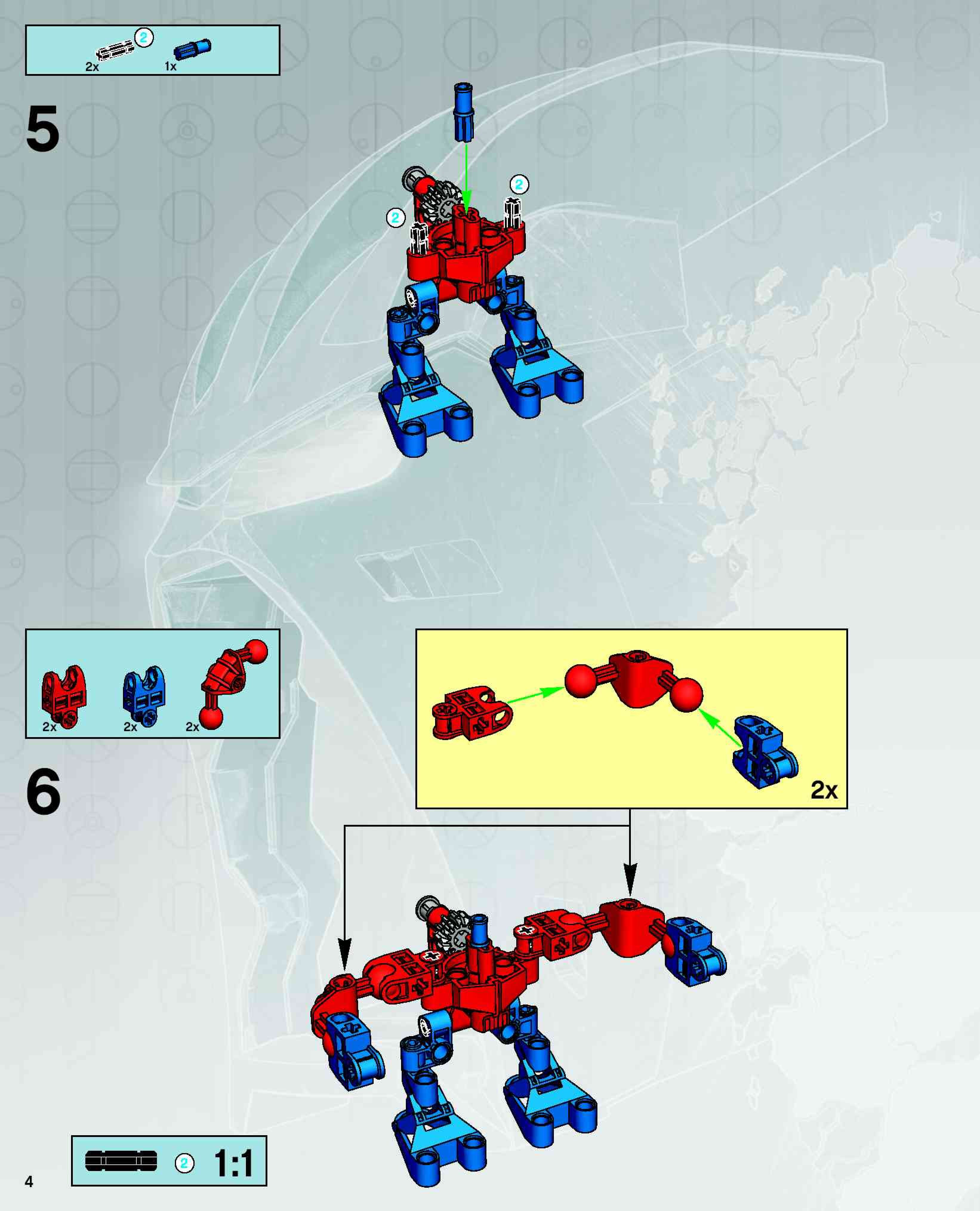 2

2x 1x

5

2

2

2x 2x 2x

6

2x

2 1:1

4