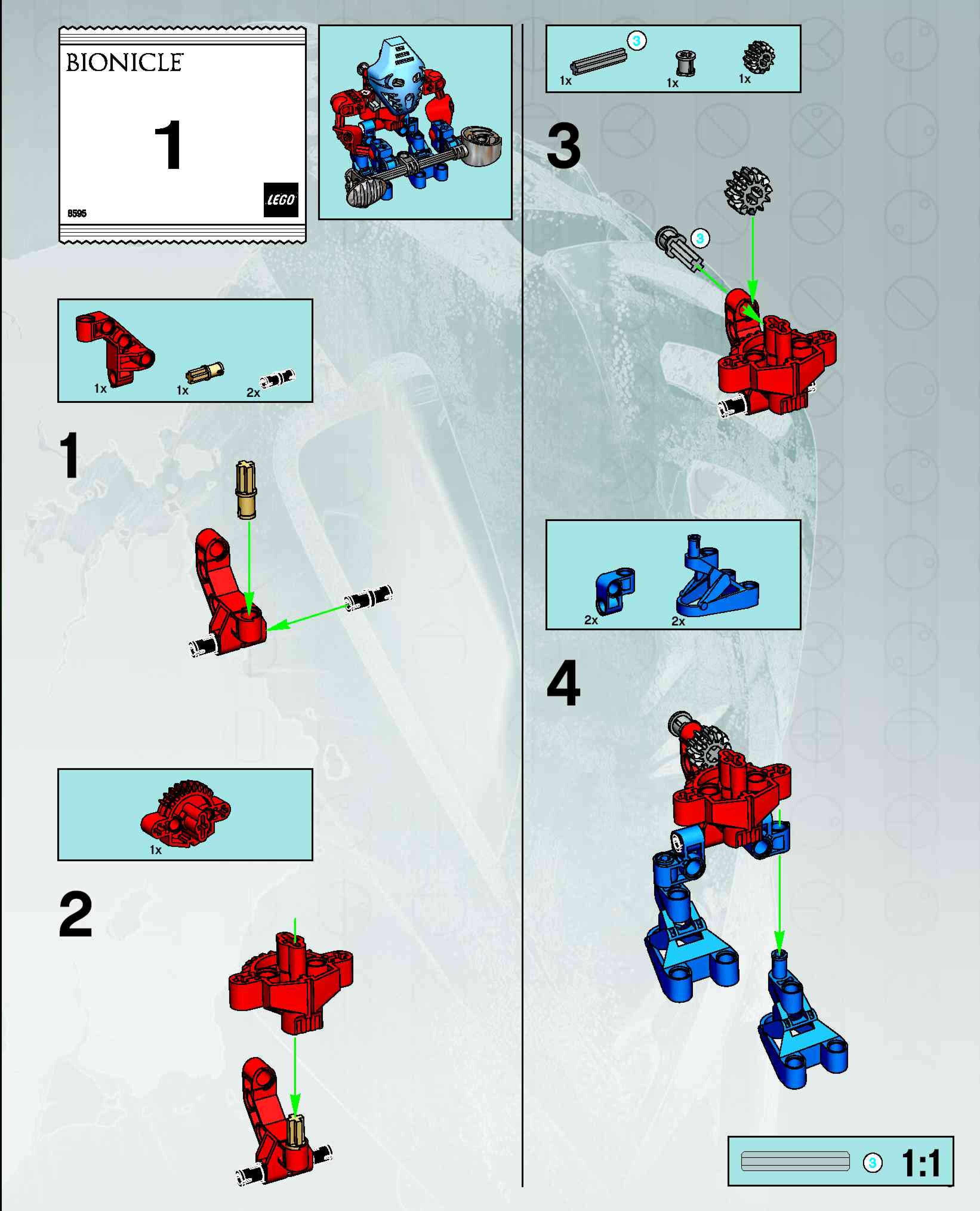 BIONICLE

1

8595

LEGO

1x 1x 2x

1

1x

2

3

1x 1x 1x

3

3

2x 2x

4

3 1:1