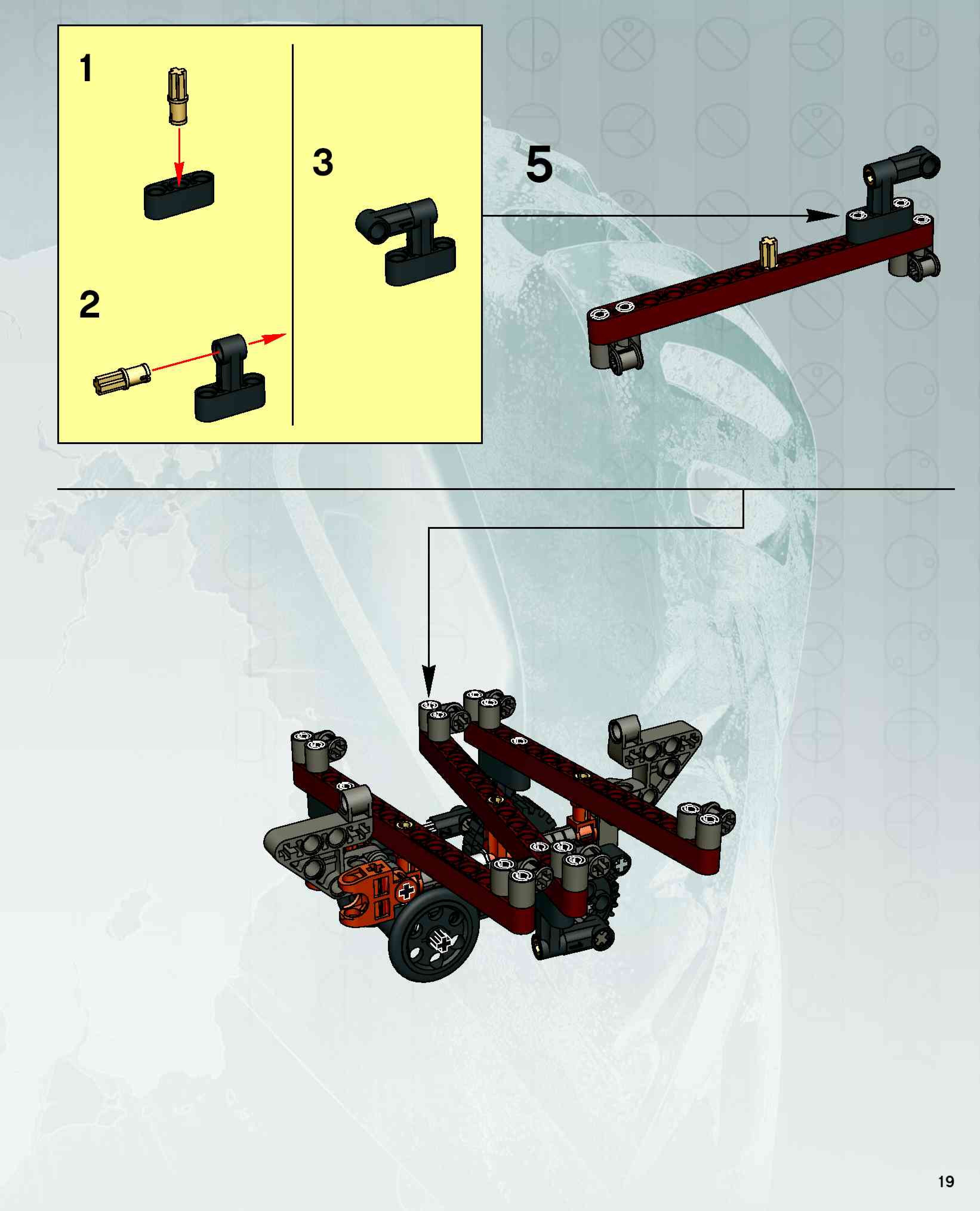 1

2

3

5

19