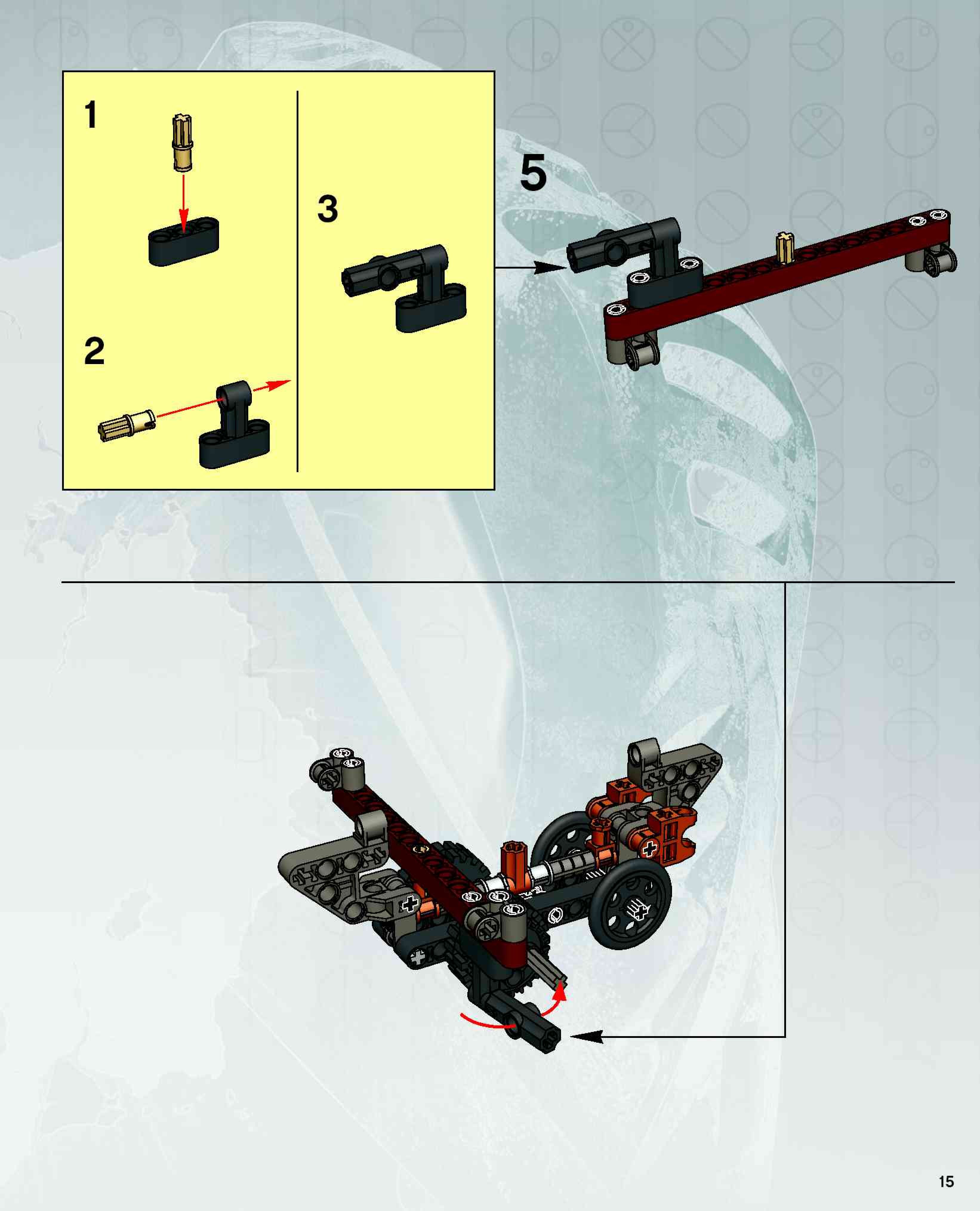 1

2

3

5

15