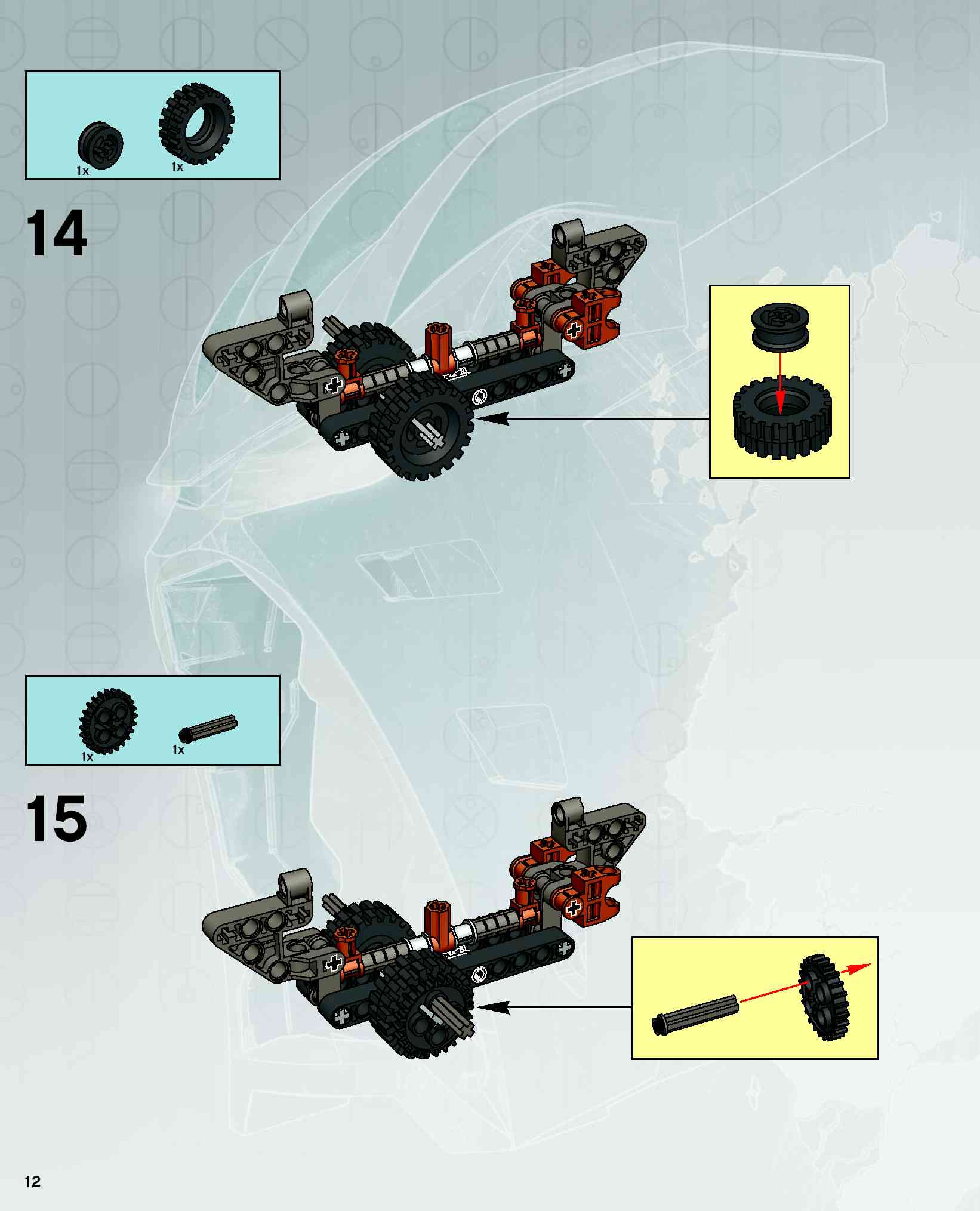 1x 1x

14

1x 1x

15

12