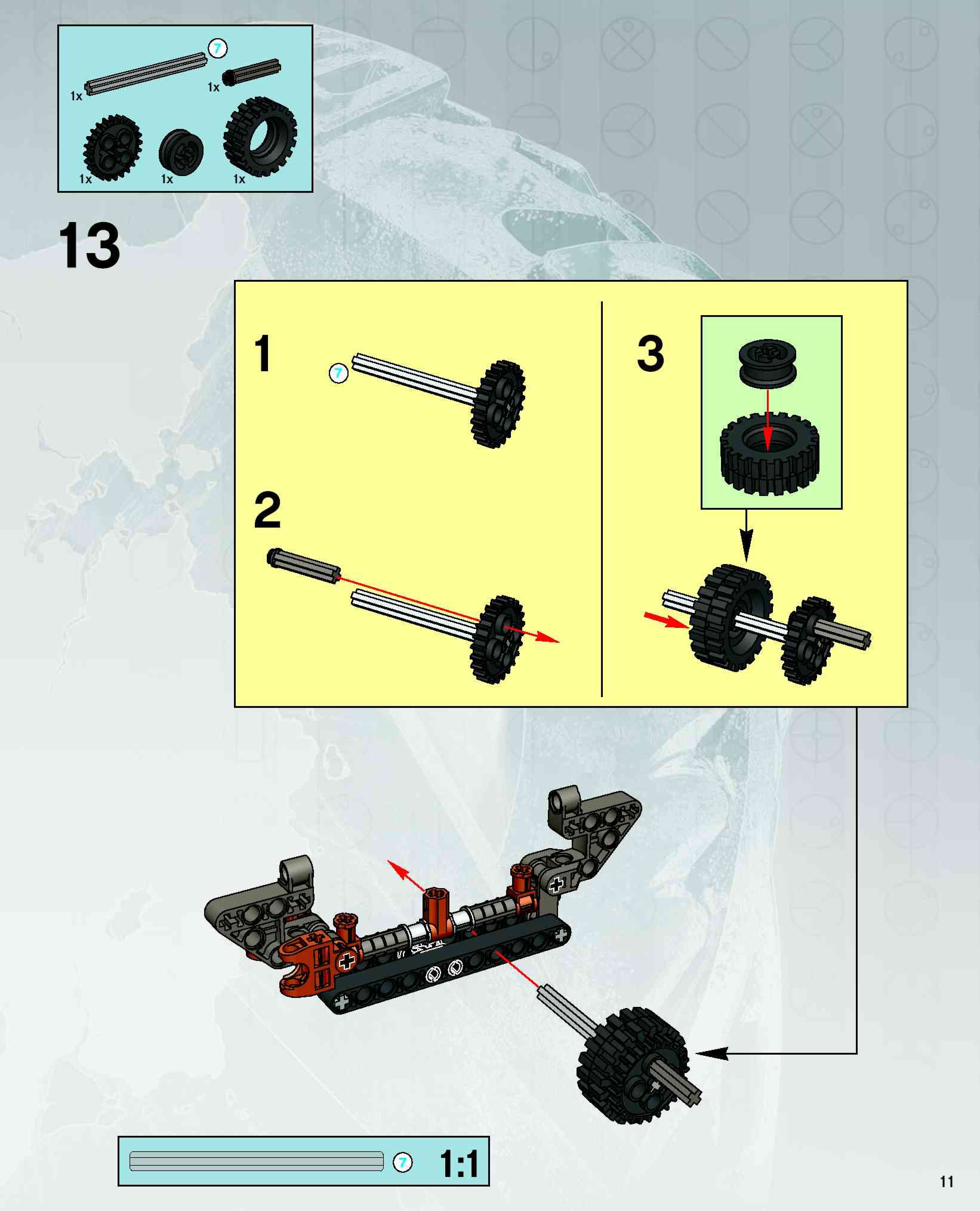 7
1x
1x
1x
1x
1x

13

1
7

2

3

7
1:1

11