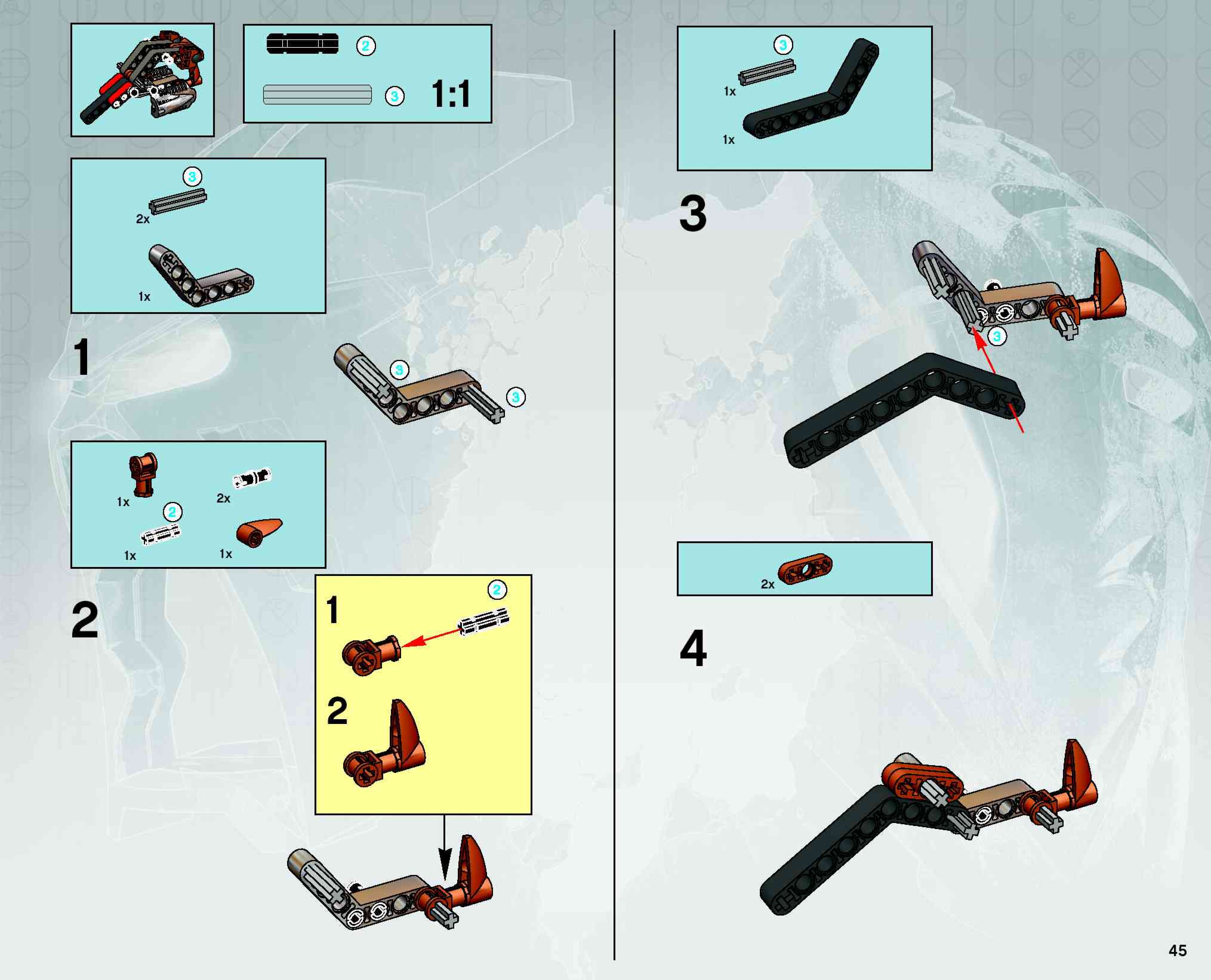 2
3
1:1

3
2x
1x

1

3
3

1x
2x
2
1x
1x

2

2
1
2

3
1x
1x

3

3

2x

4

45