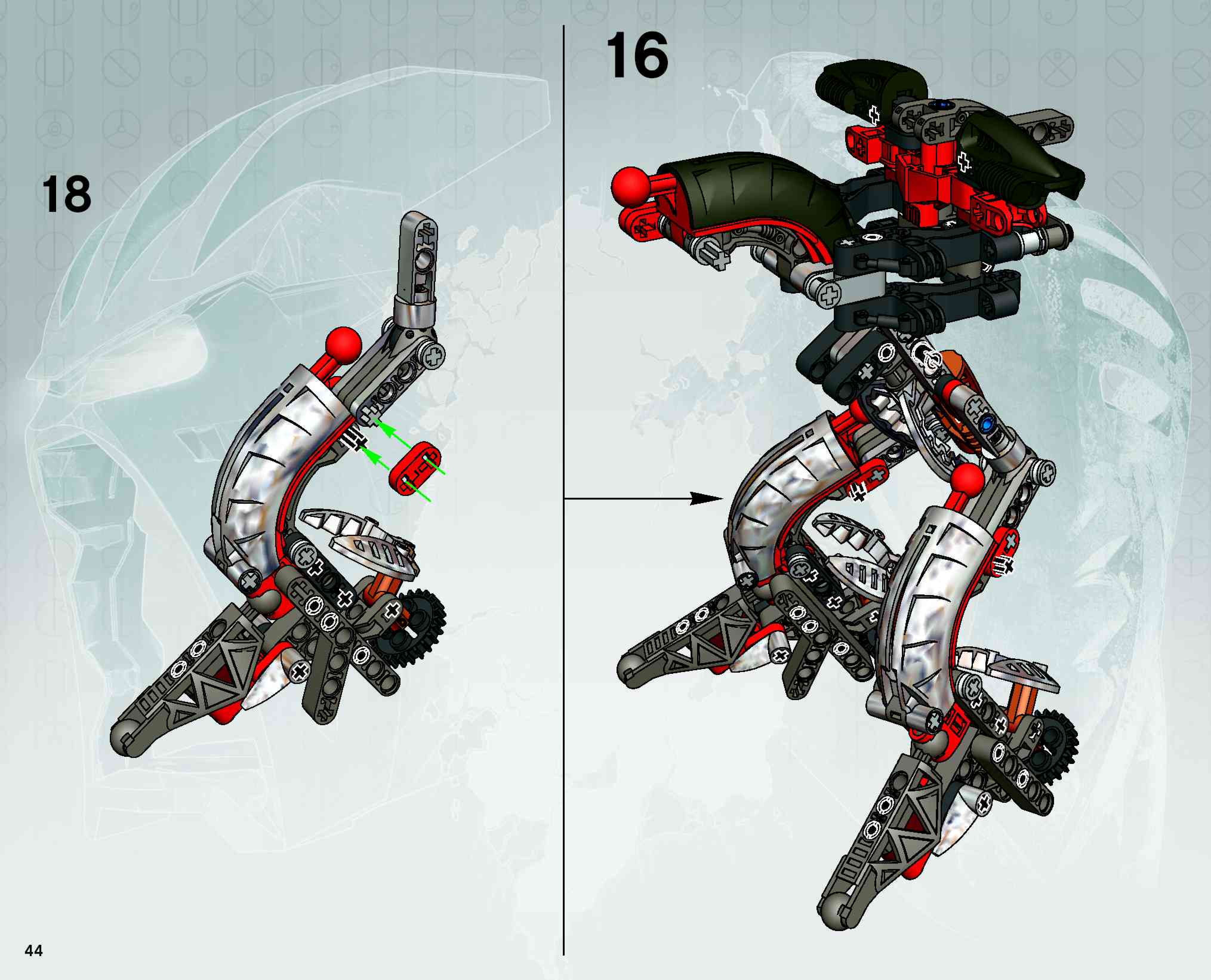 18

16

44